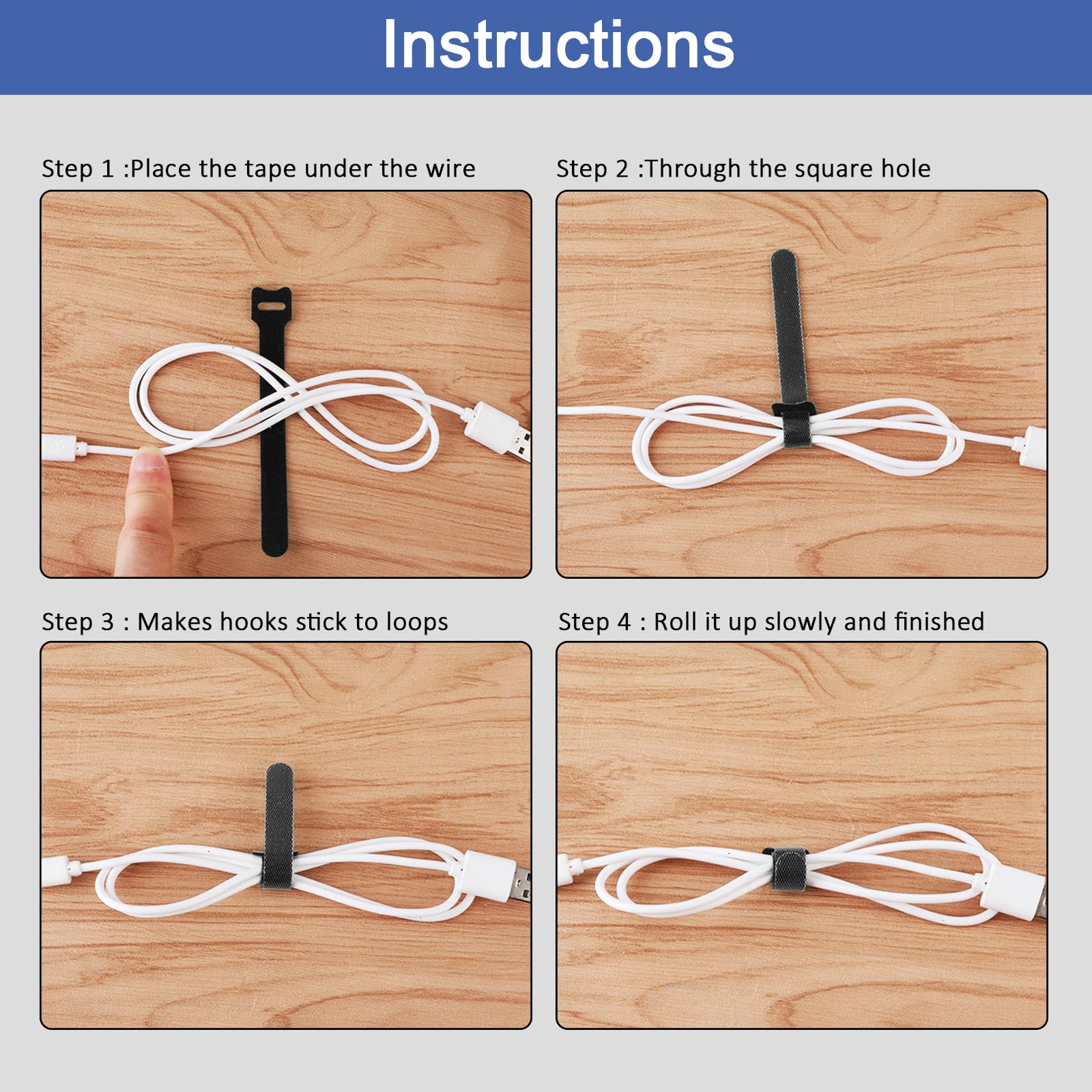 Instructions

Step 1 :Place the tape under the wire

Step 2 :Through the square hole

Step 3 : Makes hooks stick to loops

Step 4 : Roll it up slowly and finished