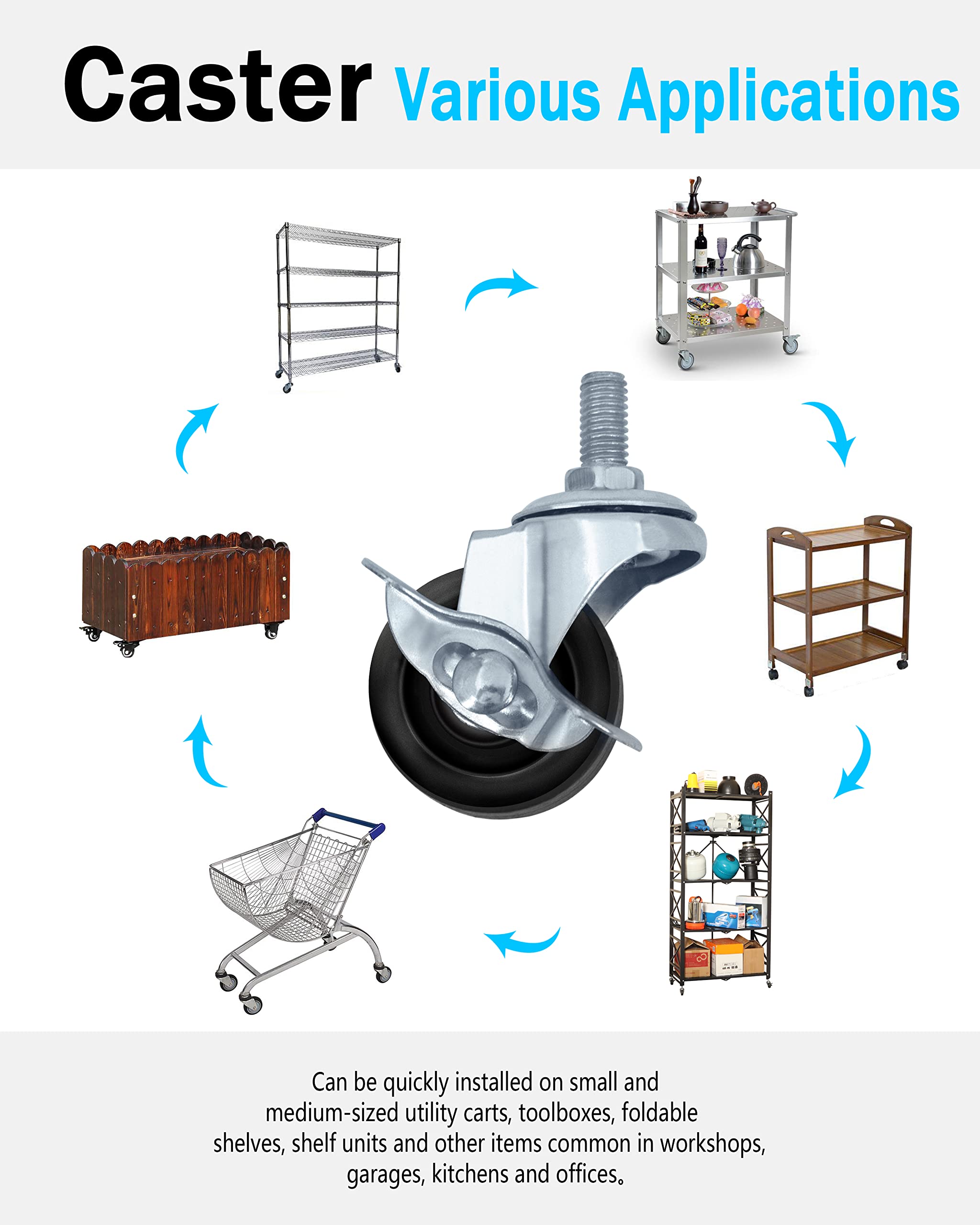 Caster Various Applications

Can be quickly installed on small and medium-sized utility carts, toolboxes, foldable shelves, shelf units and other items common in workshops, garages, kitchens and offices。