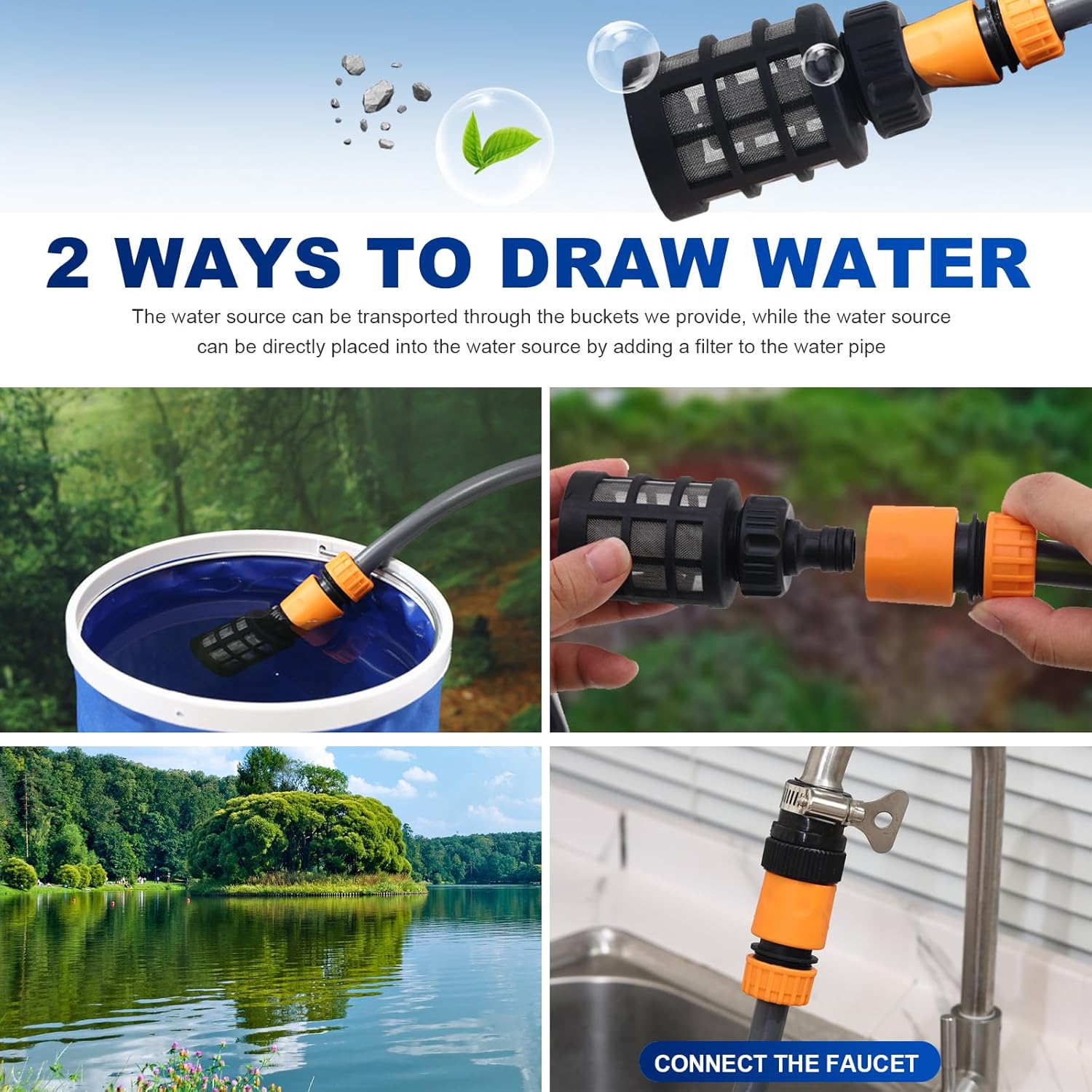 2 WAYS TO DRAW WATER

The water source can be transported through the buckets we provide, while the water source can be directly placed into the water source by adding a filter to the water pipe

CONNECT THE FAUCET