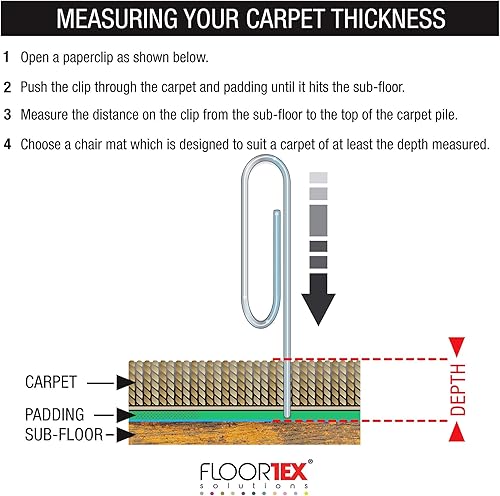 MEASURING YOUR CARPET THICKNESS

1 Open a paperclip as shown below.

2 Push the clip through the carpet and padding until it hits the sub-floor.

3 Measure the distance on the clip from the sub-floor to the top of the carpet pile.

4 Choose a chair mat which is designed to suit a carpet of at least the depth measured.

CARPET

PADDING

SUB-FLOOR

DEPTH

FLOORTEX®
solutions