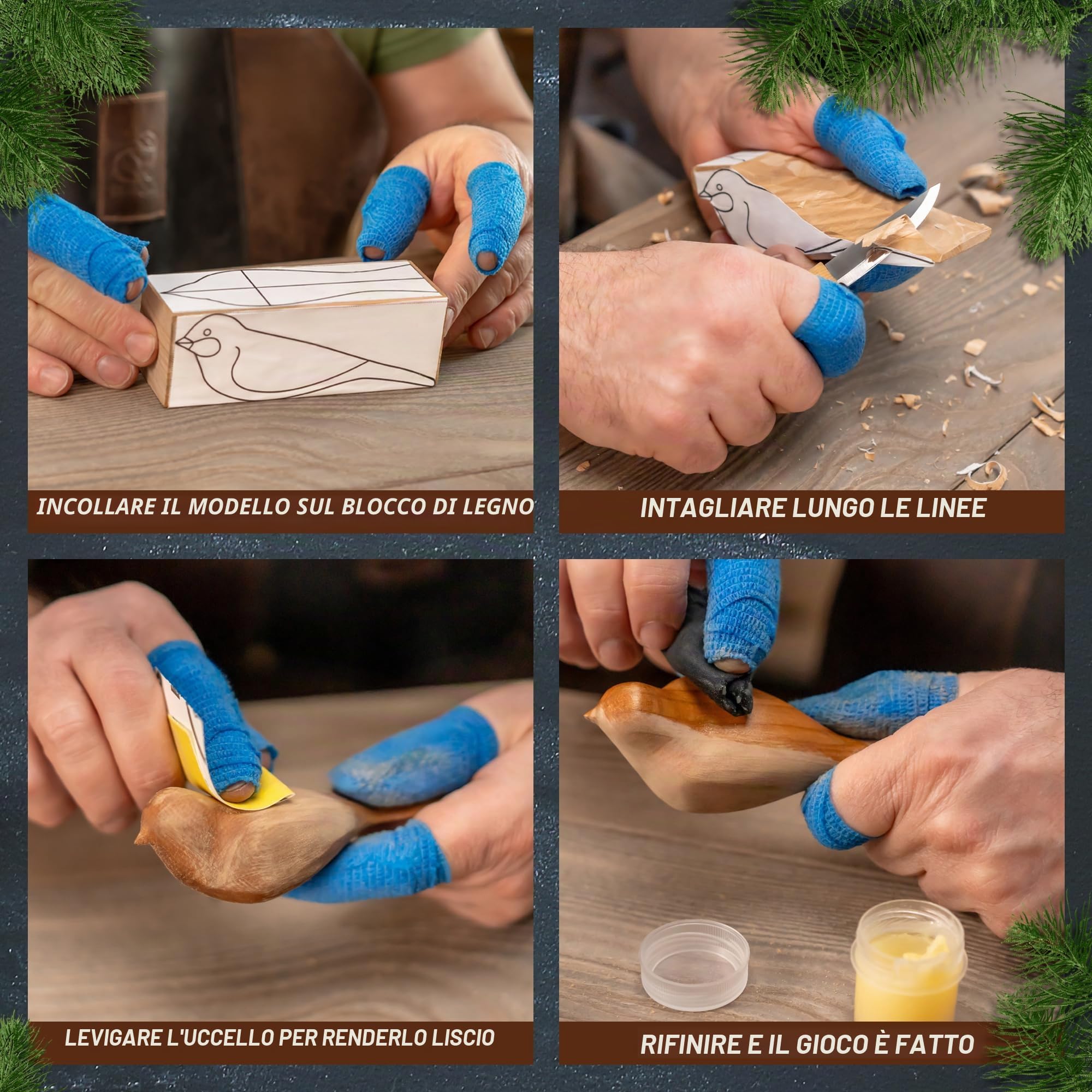 INCOLLARE IL MODELLO SUL BLOCCO DI LEGNO

INTAGLIARE LUNGO LE LINEE

LEVIGARE L'UCCELLO PER RENDERLO LISCIO

RIFINIRE E IL GIOCO È FATTO