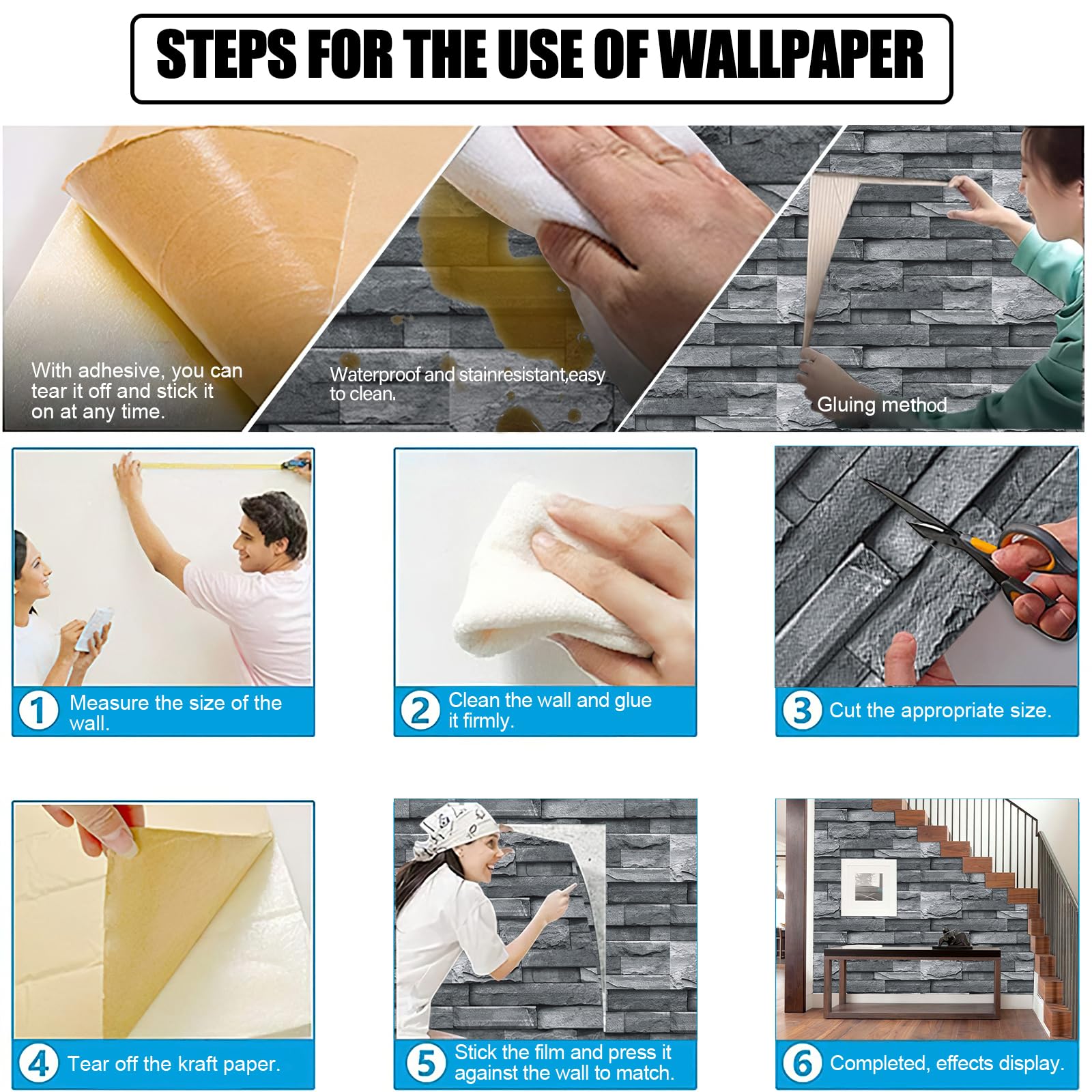 STEPS FOR THE USE OF WALLPAPER

With adhesive, you can tear it off and stick it on at any time.

Waterproof and stainresistant,easy to clean.

Gluing method

1 Measure the size of the wall.

2 Clean the wall and glue it firmly.

3 Cut the appropriate size.

4 Tear off the kraft paper.

5 Stick the film and press it against the wall to match.

6 Completed, effects display.