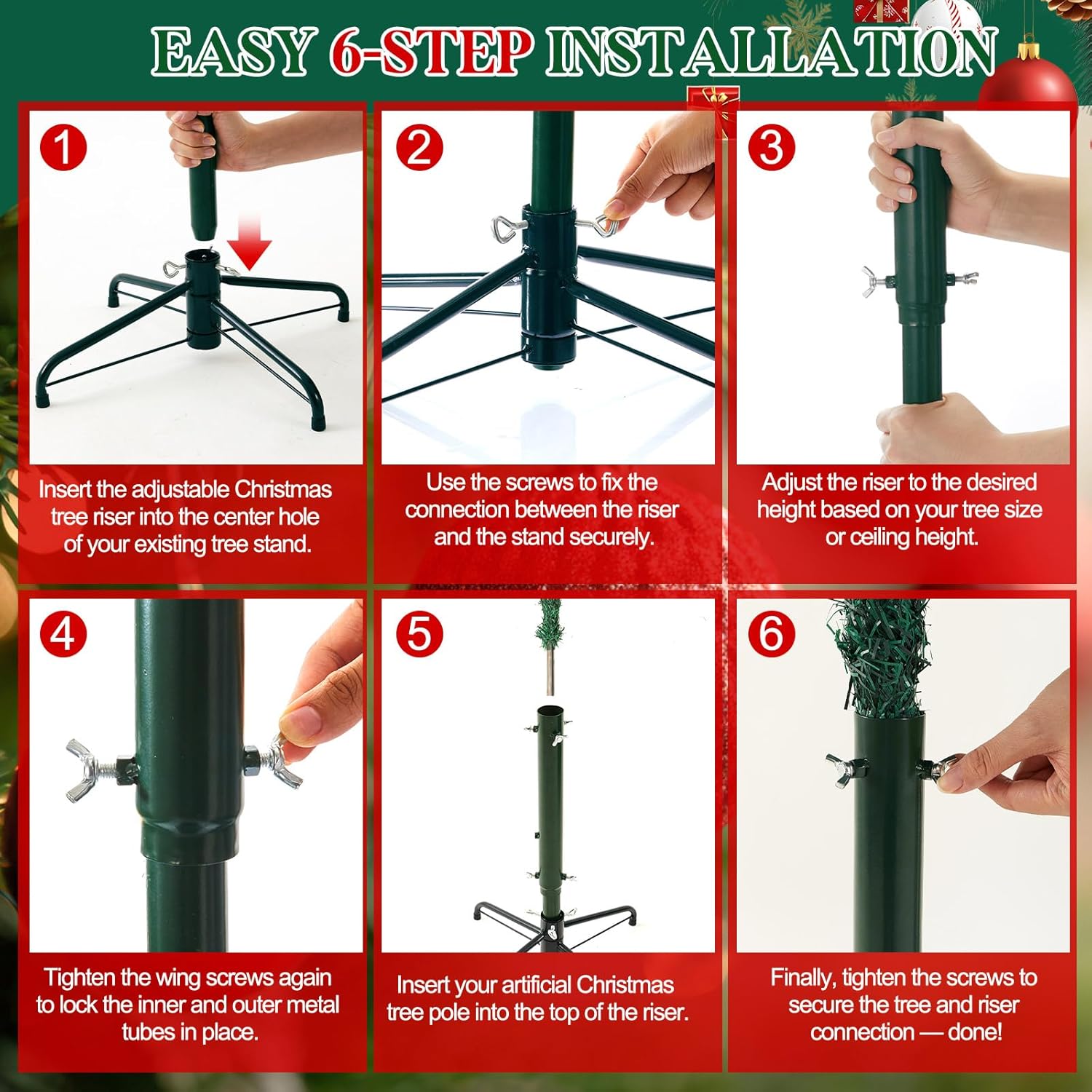 EASY 6-STEP INSTALLATION

1
Insert the adjustable Christmas tree riser into the center hole of your existing tree stand.

2
Use the screws to fix the connection between the riser and the stand securely.

3
Adjust the riser to the desired height based on your tree size or ceiling height.

4
Tighten the wing screws again to lock the inner and outer metal tubes in place.

5
Insert your artificial Christmas tree pole into the top of the riser.

6
Finally, tighten the screws to secure the tree and riser connection — done!