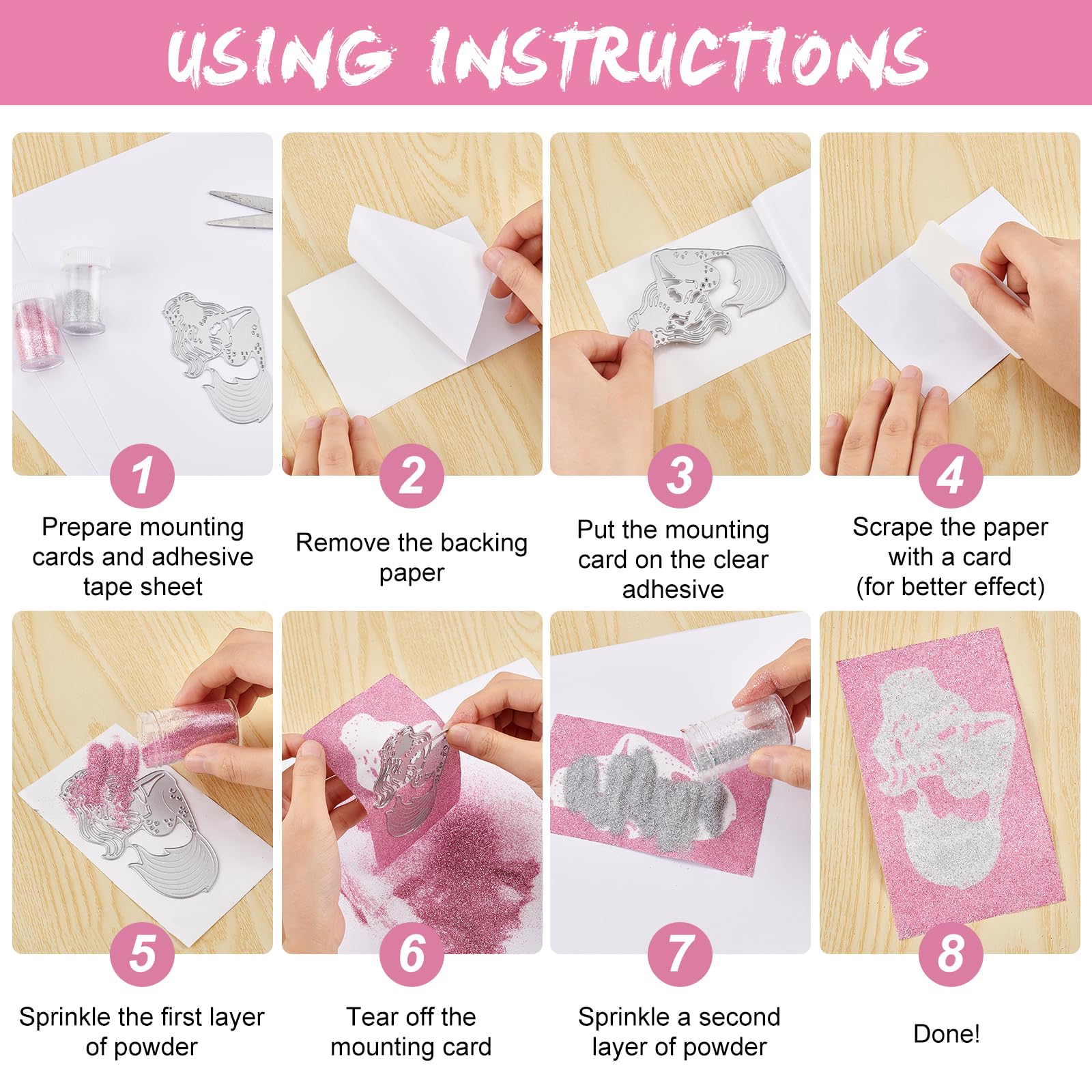 USING INSTRUCTIONS

1
Prepare mounting cards and adhesive tape sheet

2
Remove the backing paper

3
Put the mounting card on the clear adhesive

4
Scrape the paper with a card (for better effect)

5
Sprinkle the first layer of powder

6
Tear off the mounting card

7
Sprinkle a second layer of powder

8
Done!