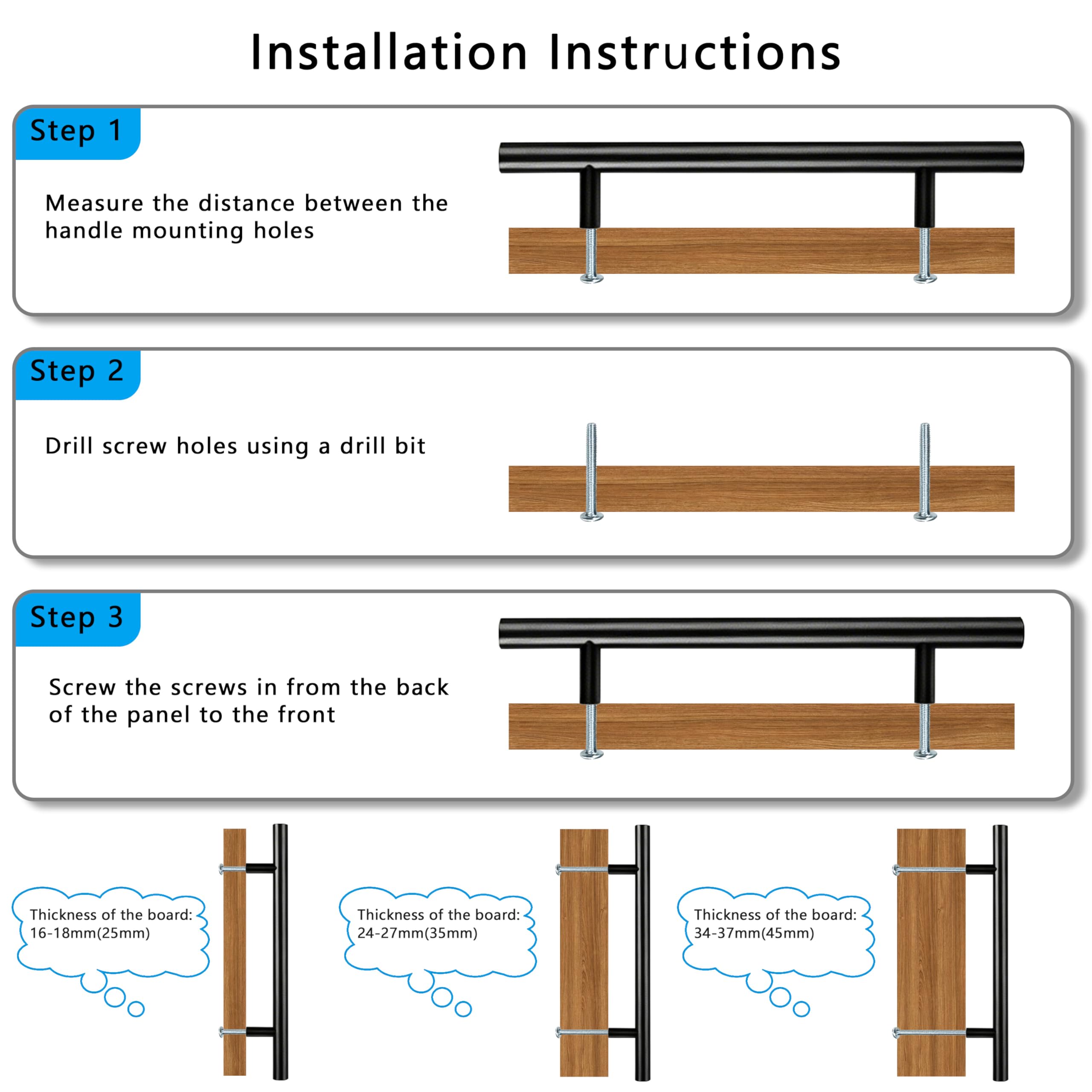 Installation Instructions

Step 1

Measure the distance between the handle mounting holes

Step 2

Drill screw holes using a drill bit

Step 3

Screw the screws in from the back of the panel to the front

Thickness of the board: 16-18mm(25mm)

Thickness of the board: 24-27mm(35mm)

Thickness of the board: 34-37mm(45mm)