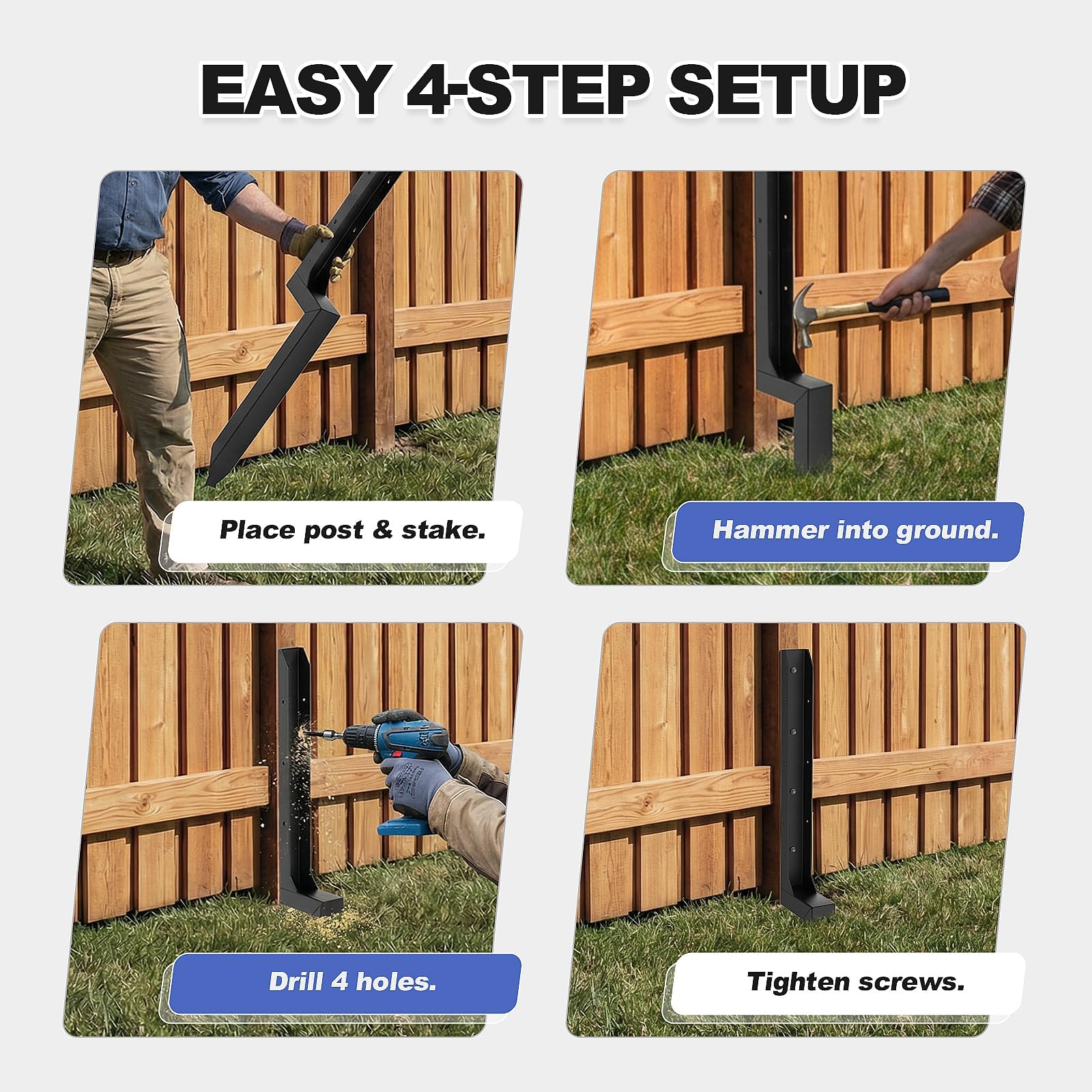 EASY 4-STEP SETUP

Place post & stake.

Hammer into ground.

Drill 4 holes.

Tighten screws.