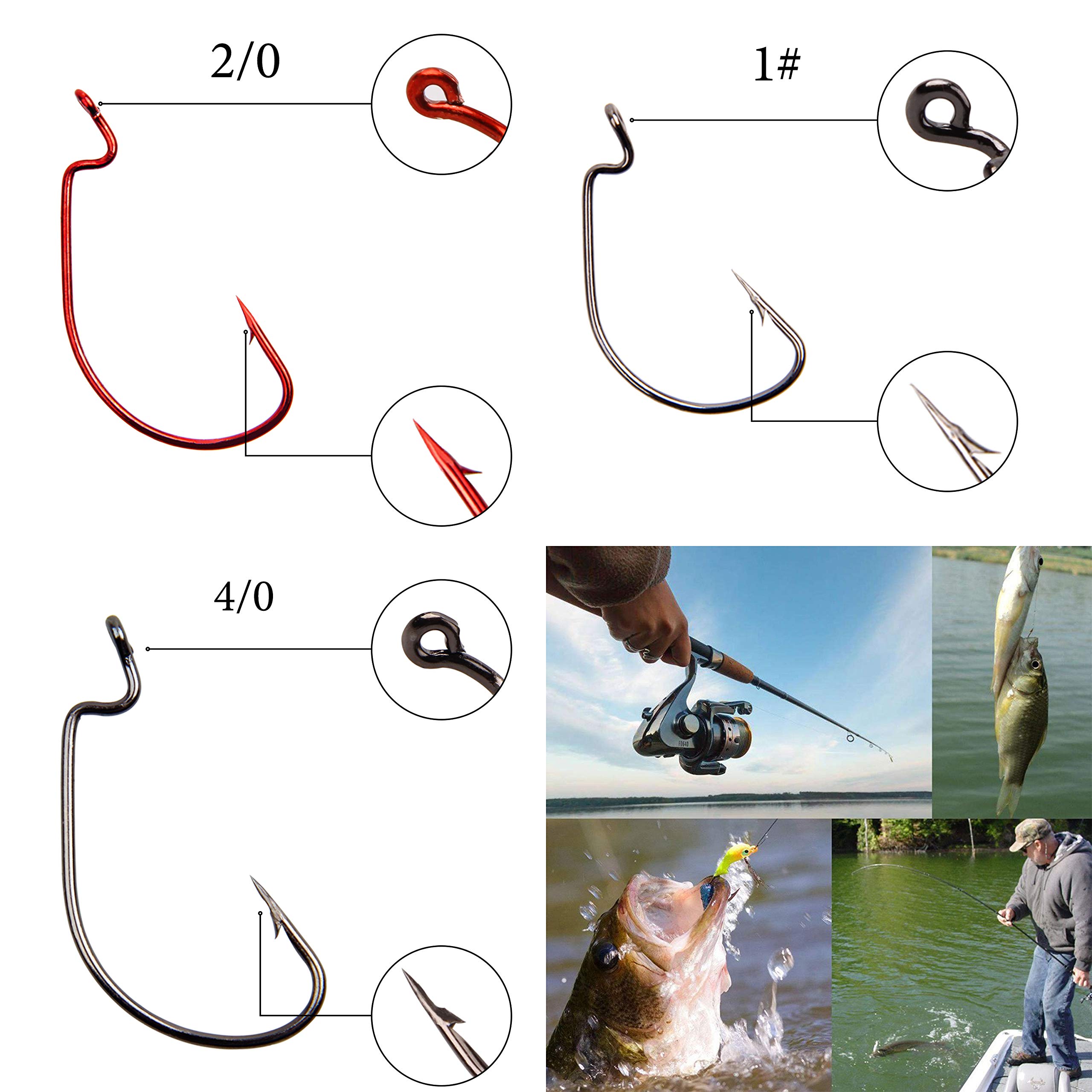 2/0

1#

4/0

FD640