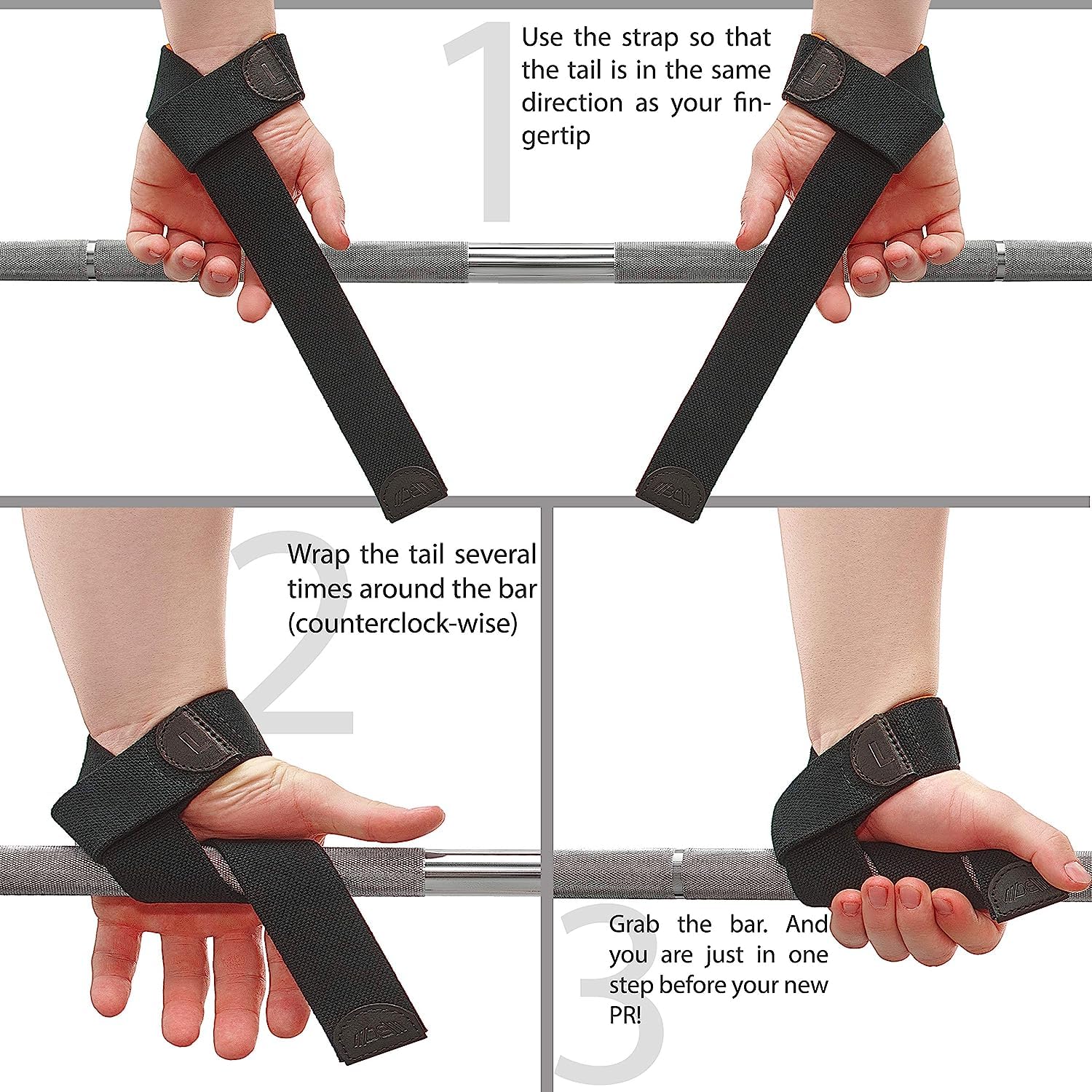 1
Use the strap so that the tail is in the same direction as your fingertip

2
Wrap the tail several times around the bar (counterclock-wise)

3
Grab the bar. And you are just in one step before your new PR!