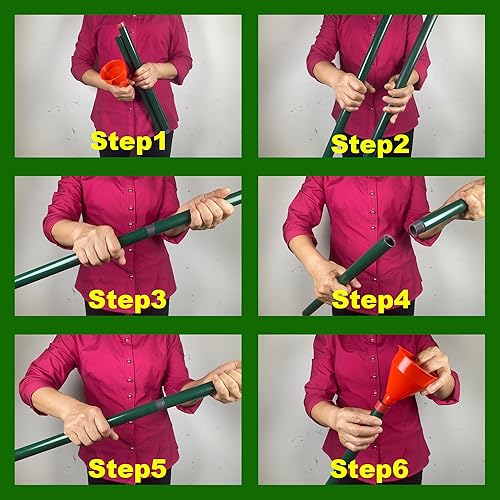 Step1

Step2

Step3

Step4

Step5

Step6