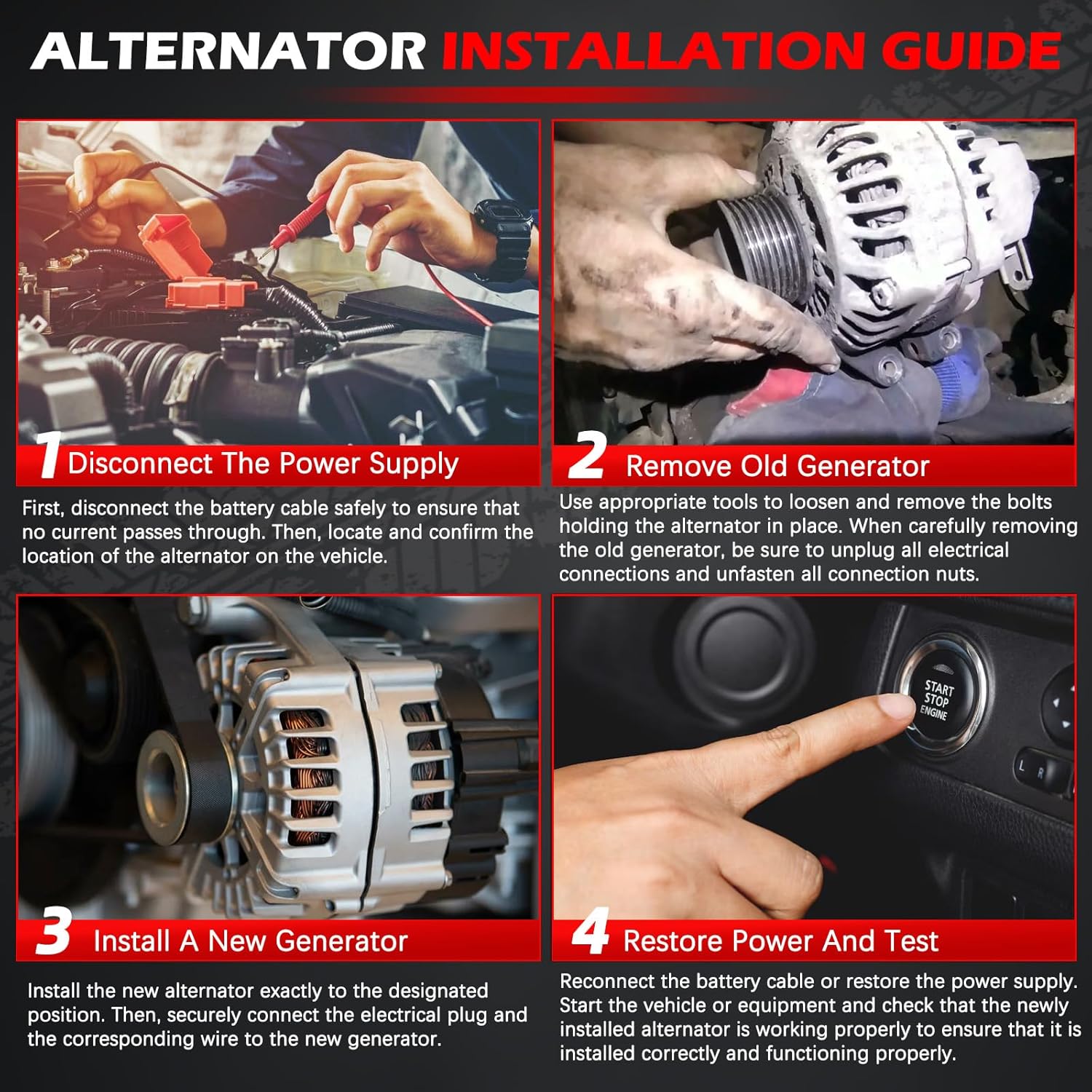 ALTERNATOR INSTALLATION GUIDE

1 Disconnect The Power Supply

First, disconnect the battery cable safely to ensure that no current passes through. Then, locate and confirm the location of the alternator on the vehicle.

2 Remove Old Generator

Use appropriate tools to loosen and remove the bolts holding the alternator in place. When carefully removing the old generator, be sure to unplug all electrical connections and unfasten all connection nuts.

3 Install A New Generator

Install the new alternator exactly to the designated position. Then, securely connect the electrical plug and the corresponding wire to the new generator.

START STOP ENGINE

L R

4 Restore Power And Test

Reconnect the battery cable or restore the power supply. Start the vehicle or equipment and check that the newly installed alternator is working properly to ensure that it is installed correctly and functioning properly.