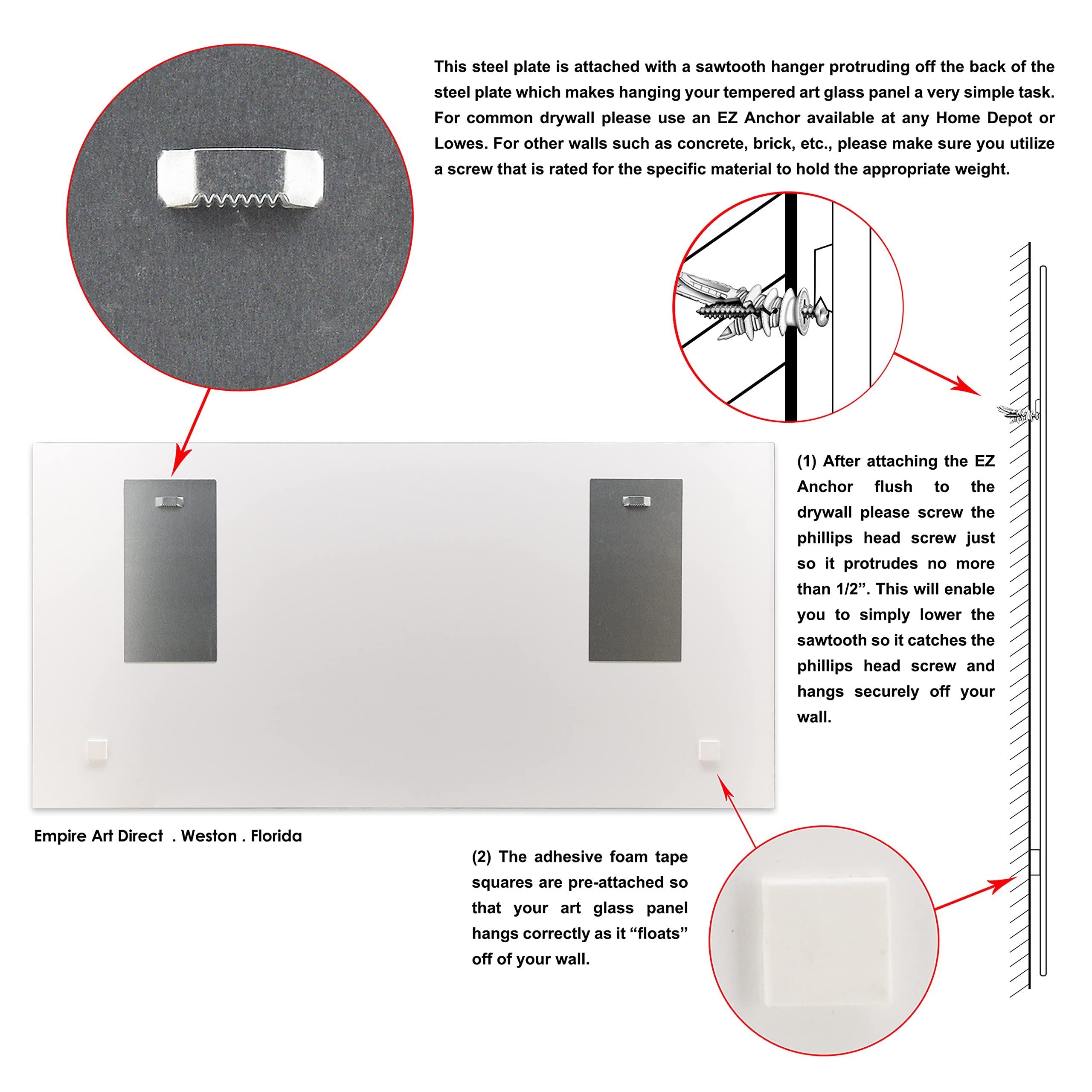 This steel plate is attached with a sawtooth hanger protruding off the back of the steel plate which makes hanging your tempered art glass panel a very simple task. For common drywall please use an EZ Anchor available at any Home Depot or Lowes. For other walls such as concrete, brick, etc., please make sure you utilize a screw that is rated for the specific material to hold the appropriate weight.

(1) After attaching the EZ Anchor flush to the drywall please screw the phillips head screw just so it protrudes no more than 1/2”. This will enable you to simply lower the sawtooth so it catches the phillips head screw and hangs securely off your wall.

Empire Art Direct . Weston . Florida

(2) The adhesive foam tape squares are pre-attached so that your art glass panel hangs correctly as it “floats” off of your wall.