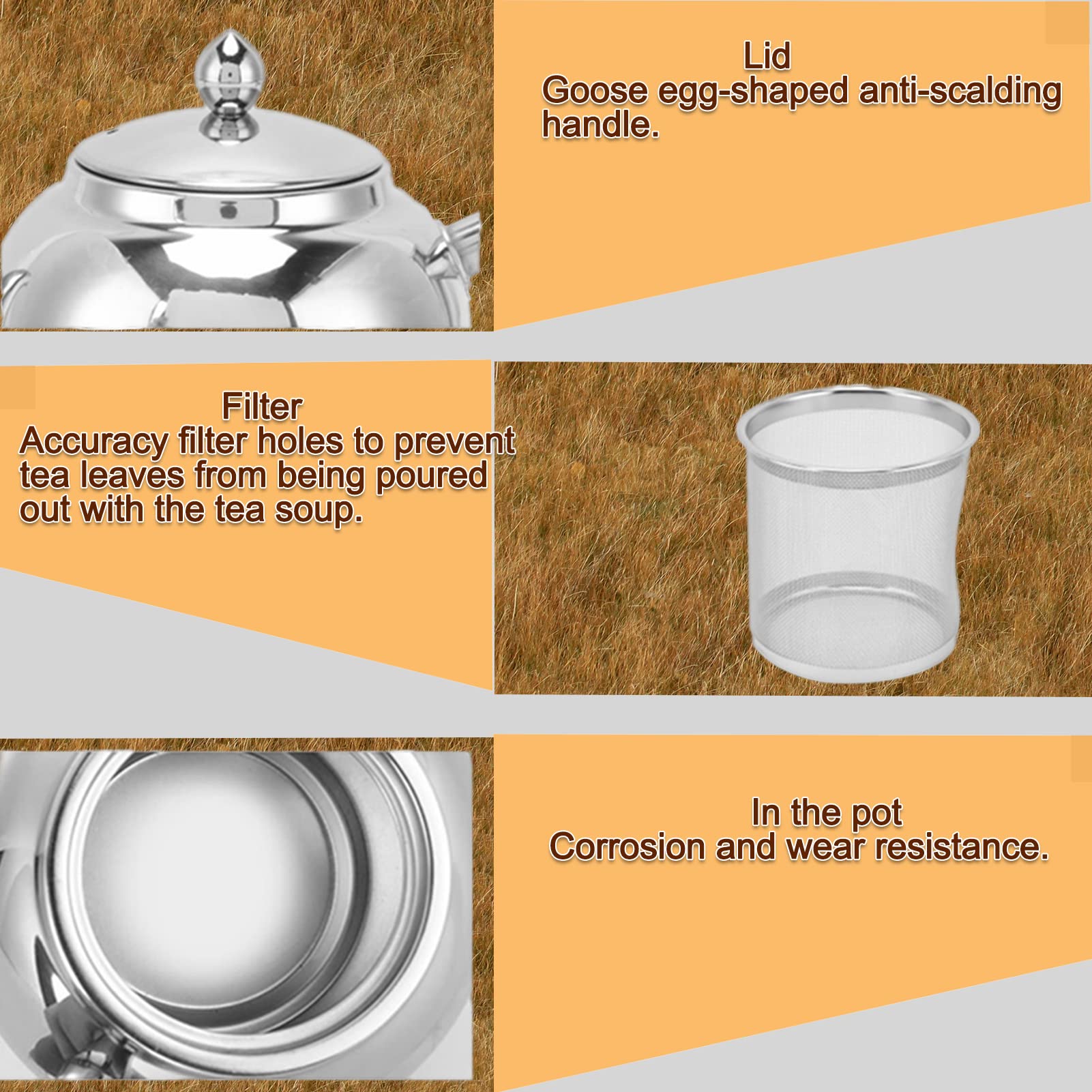 Lid
Goose egg-shaped anti-scalding handle.

Filter
Accuracy filter holes to prevent tea leaves from being poured out with the tea soup.

In the pot
Corrosion and wear resistance.