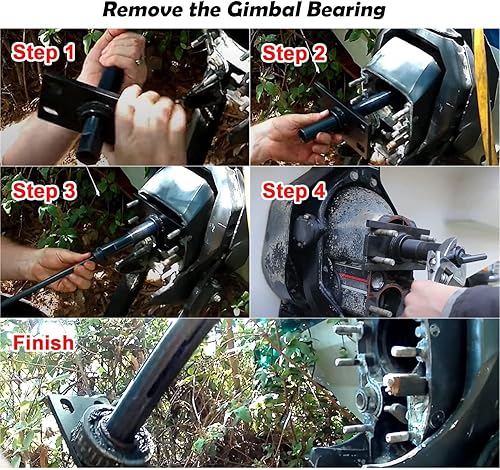 Remove the Gimbal Bearing

Step 1

Step 2

Step 3

Step 4

Finish