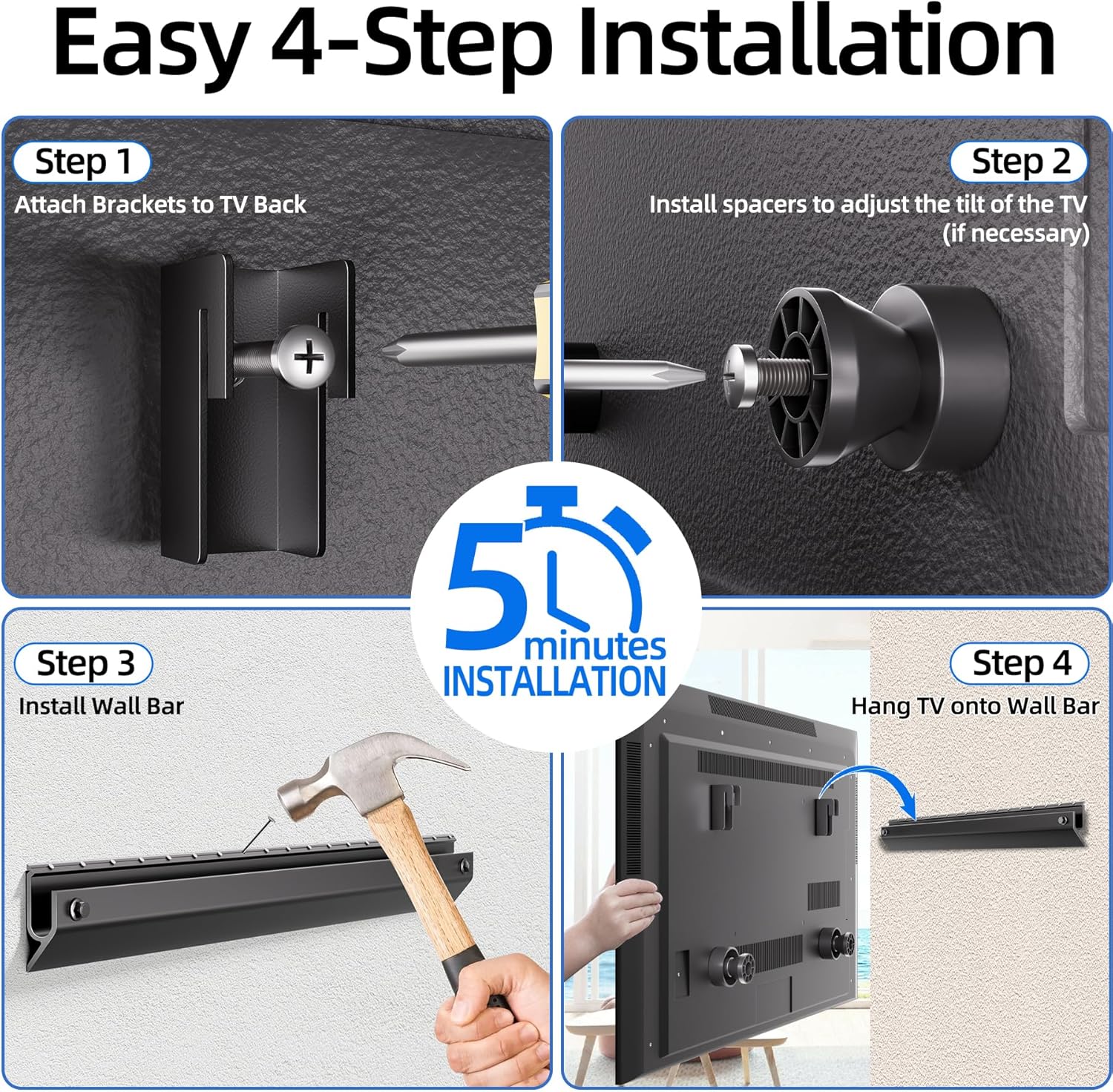 Easy 4-Step Installation

Step 1
Attach Brackets to TV Back

Step 2
Install spacers to adjust the tilt of the TV (if necessary)

5 minutes
INSTALLATION

Step 3
Install Wall Bar

Step 4
Hang TV onto Wall Bar