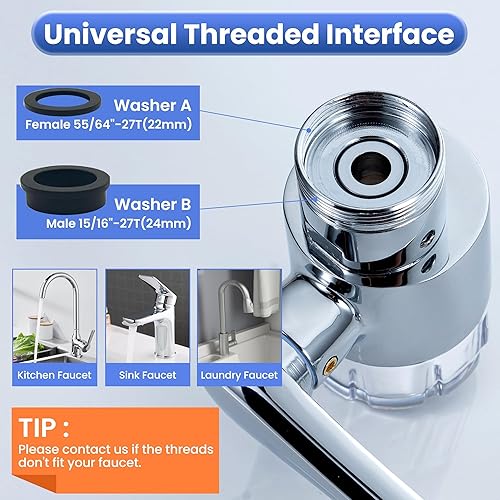 Universal Threaded Interface

Washer A
Female 55/64"-27T(22mm)

Washer B
Male 15/16"-27T(24mm)

Kitchen Faucet

Sink Faucet

Laundry Faucet

TIP :
Please contact us if the threads don't fit your faucet.