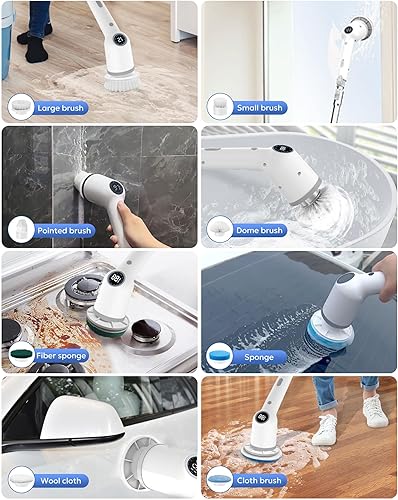 Large brush

Small brush

Pointed brush

Dome brush

Fiber sponge

Sponge

Wool cloth

Cloth brush