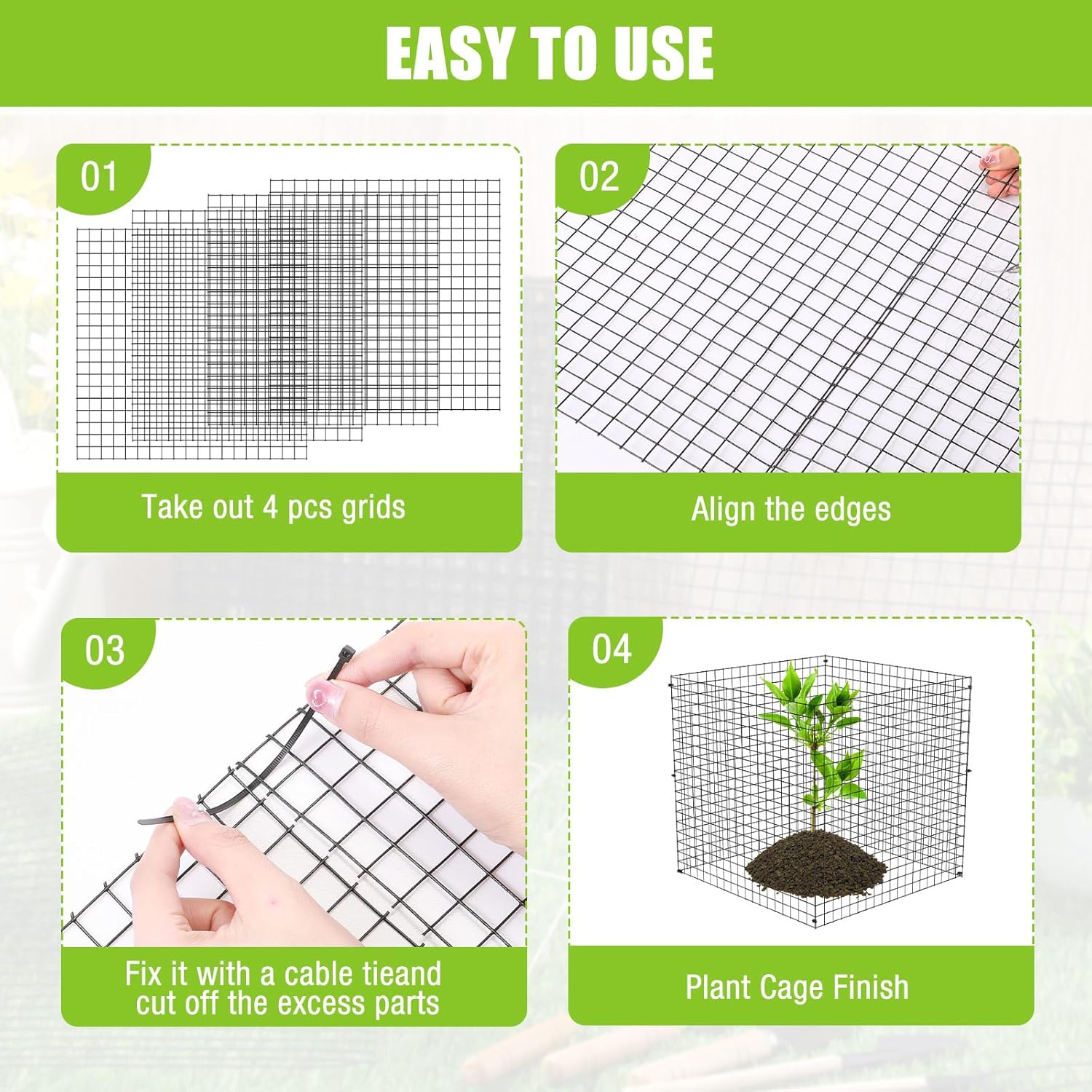 EASY TO USE

01

Take out 4 pcs grids

02

Align the edges

03

Fix it with a cable tieand cut off the excess parts

04

Plant Cage Finish