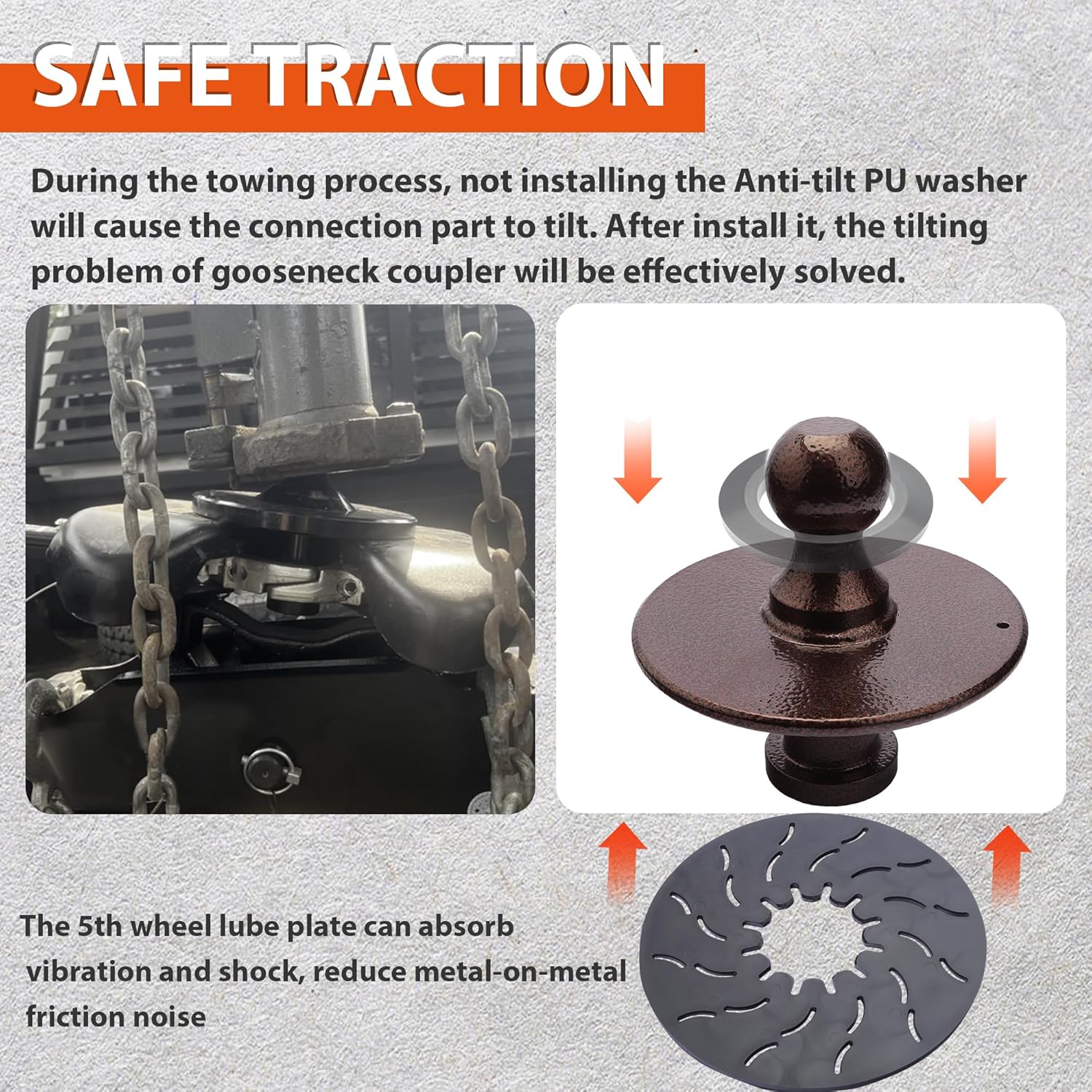 SAFE TRACTION

During the towing process, not installing the Anti-tilt PU washer will cause the connection part to tilt. After install it, the tilting problem of gooseneck coupler will be effectively solved.

The 5th wheel lube plate can absorb vibration and shock, reduce metal-on-metal friction noise