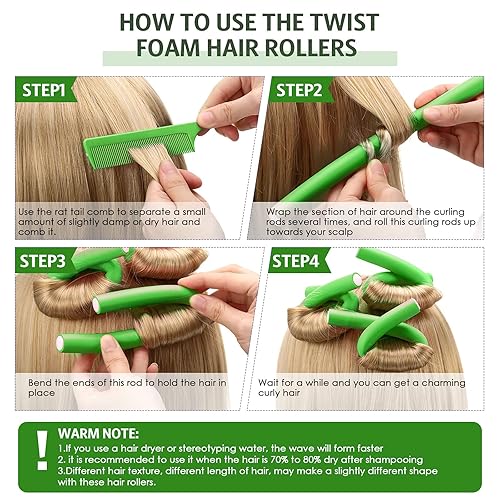 HOW TO USE THE TWIST FOAM HAIR ROLLERS

STEP1

Use the rat tail comb to separate a small amount of slightly damp or dry hair and comb it.

STEP2

Wrap the section of hair around the curling rods several times, and roll this curling rods up towards your scalp

STEP3

Bend the ends of this rod to hold the hair in place

STEP4

Wait for a while and you can get a charming curly hair

!

WARM NOTE:

1.If you use a hair dryer or stereotyping water, the wave will form faster

2. it is recommended to use it when the hair is 70% to 80% dry after shampooing

3.Different hair texture, different length of hair, may make a slightly different shape with these hair rollers.