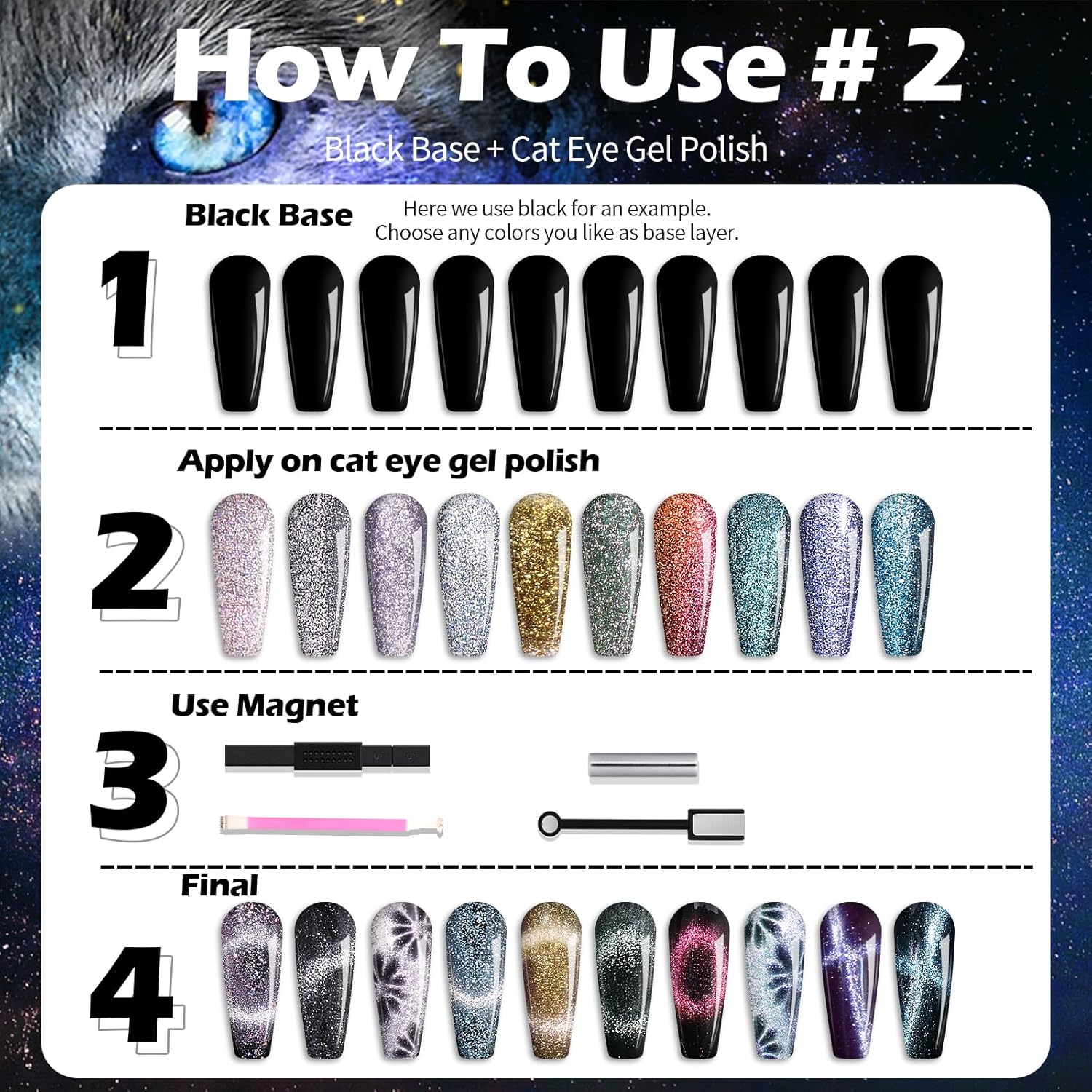 How To Use # 2

Black Base + Cat Eye Gel Polish

1

Black Base

Here we use black for an example.
Choose any colors you like as base layer.

2

Apply on cat eye gel polish

3

Use Magnet

4

Final