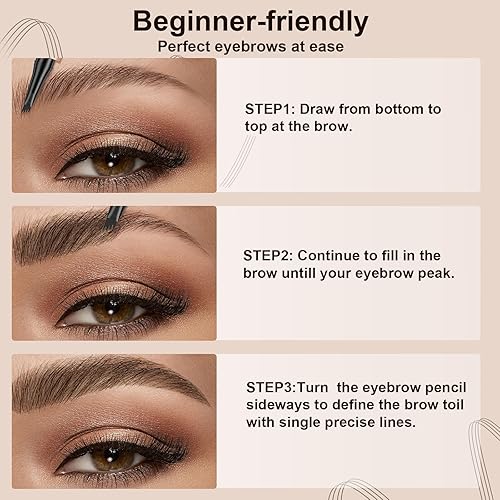 Beginner-friendly

Perfect eyebrows at ease

STEP1: Draw from bottom to top at the brow.

STEP2: Continue to fill in the brow untill your eyebrow peak.

STEP3:Turn the eyebrow pencil sideways to define the brow toil with single precise lines.