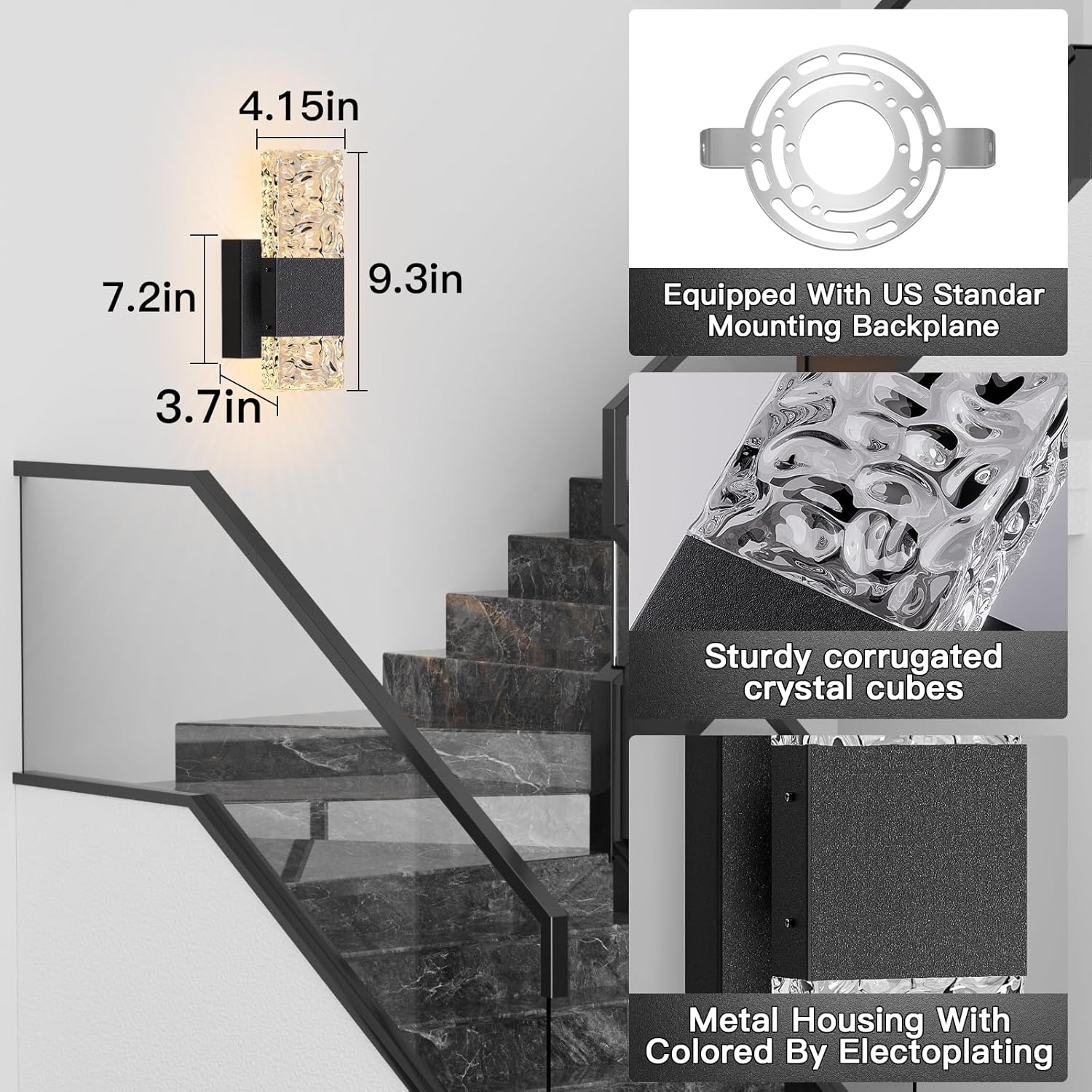 4.15in

7.2in

9.3in

3.7in

Equipped With US Standar Mounting Backplane

Sturdy corrugated crystal cubes

Metal Housing With Colored By Electoplating