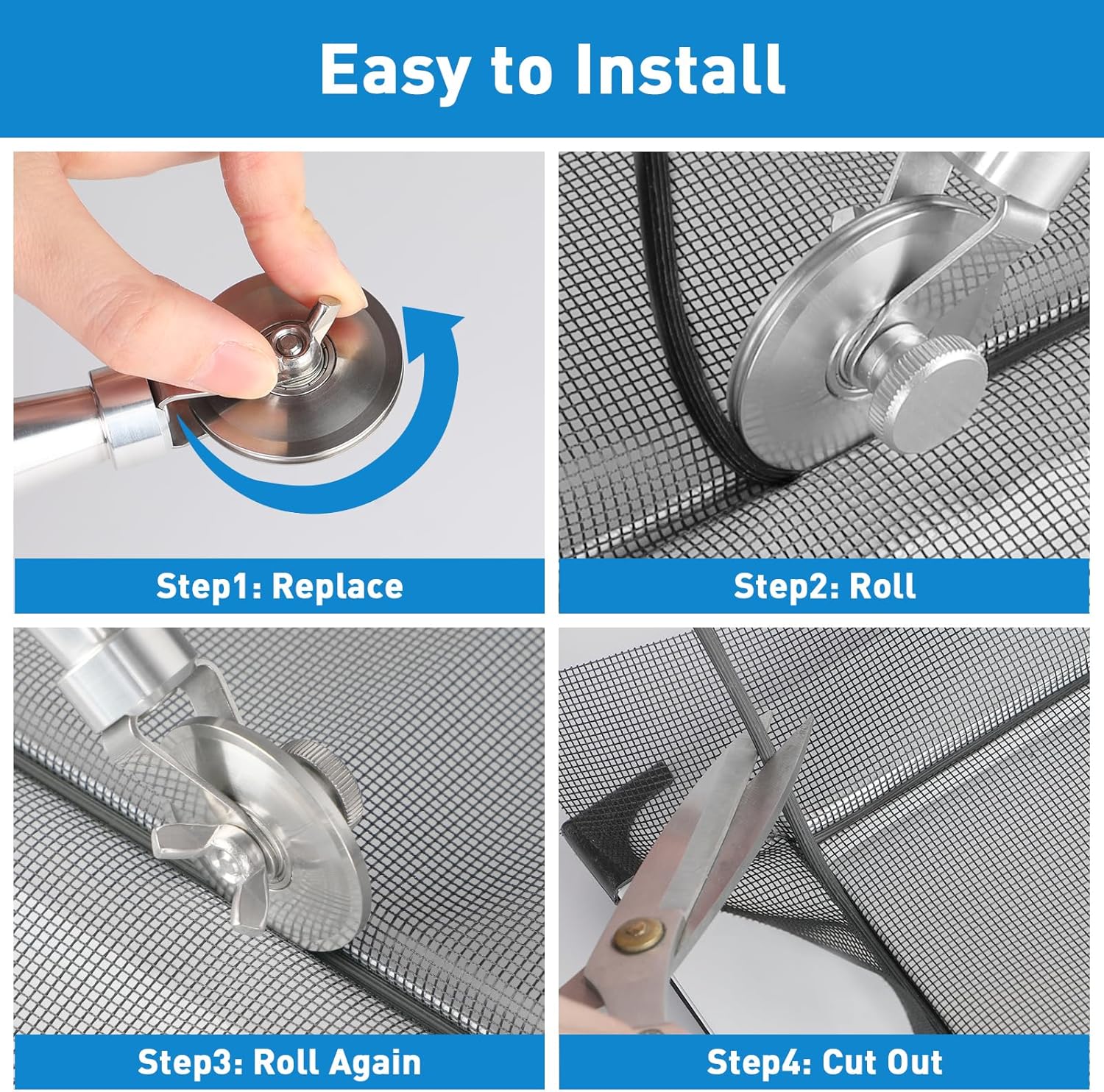 Easy to Install

Step1: Replace

Step2: Roll

Step3: Roll Again

Step4: Cut Out