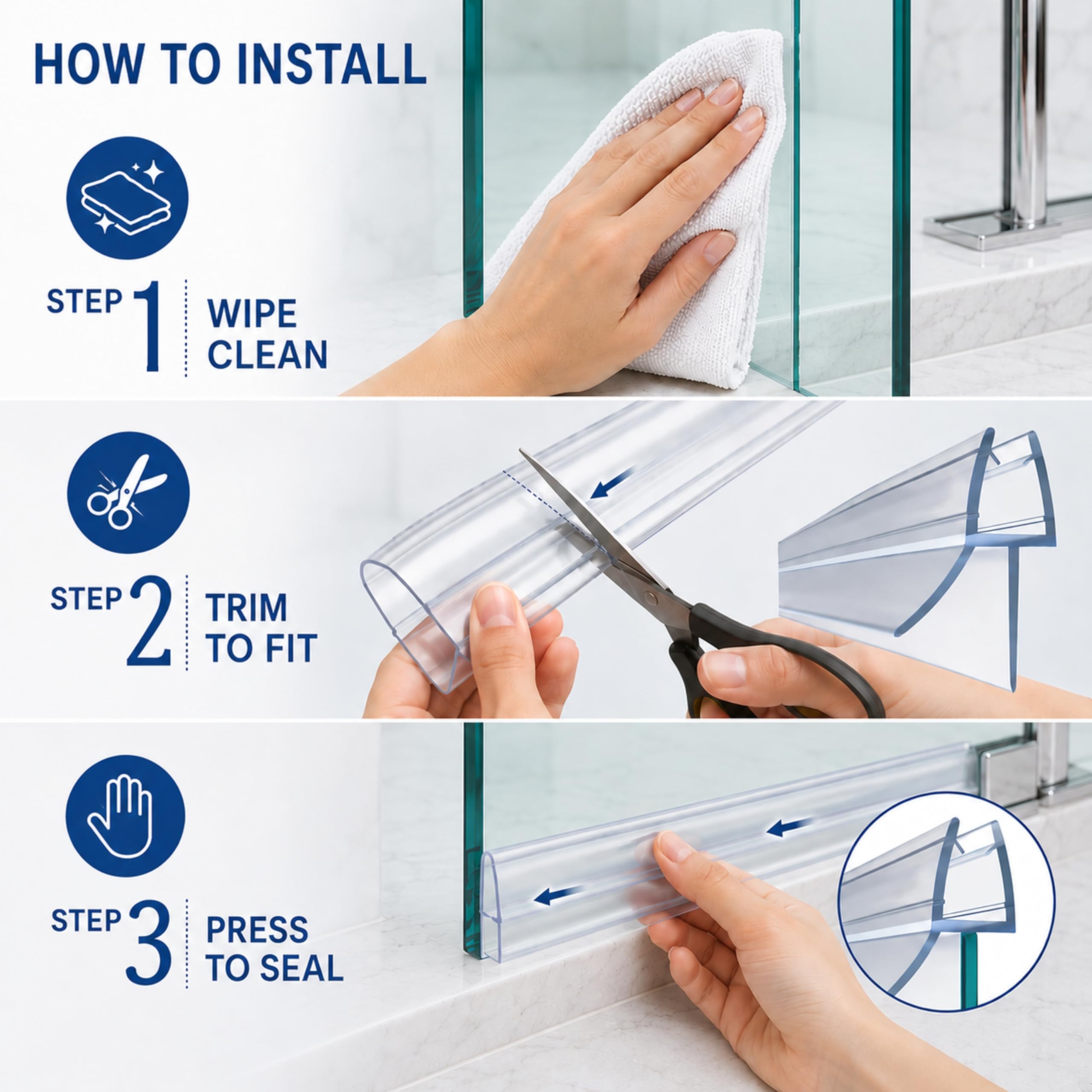 HOW TO INSTALL

STEP 1 WIPE CLEAN

STEP 2 TRIM TO FIT

STEP 3 PRESS TO SEAL