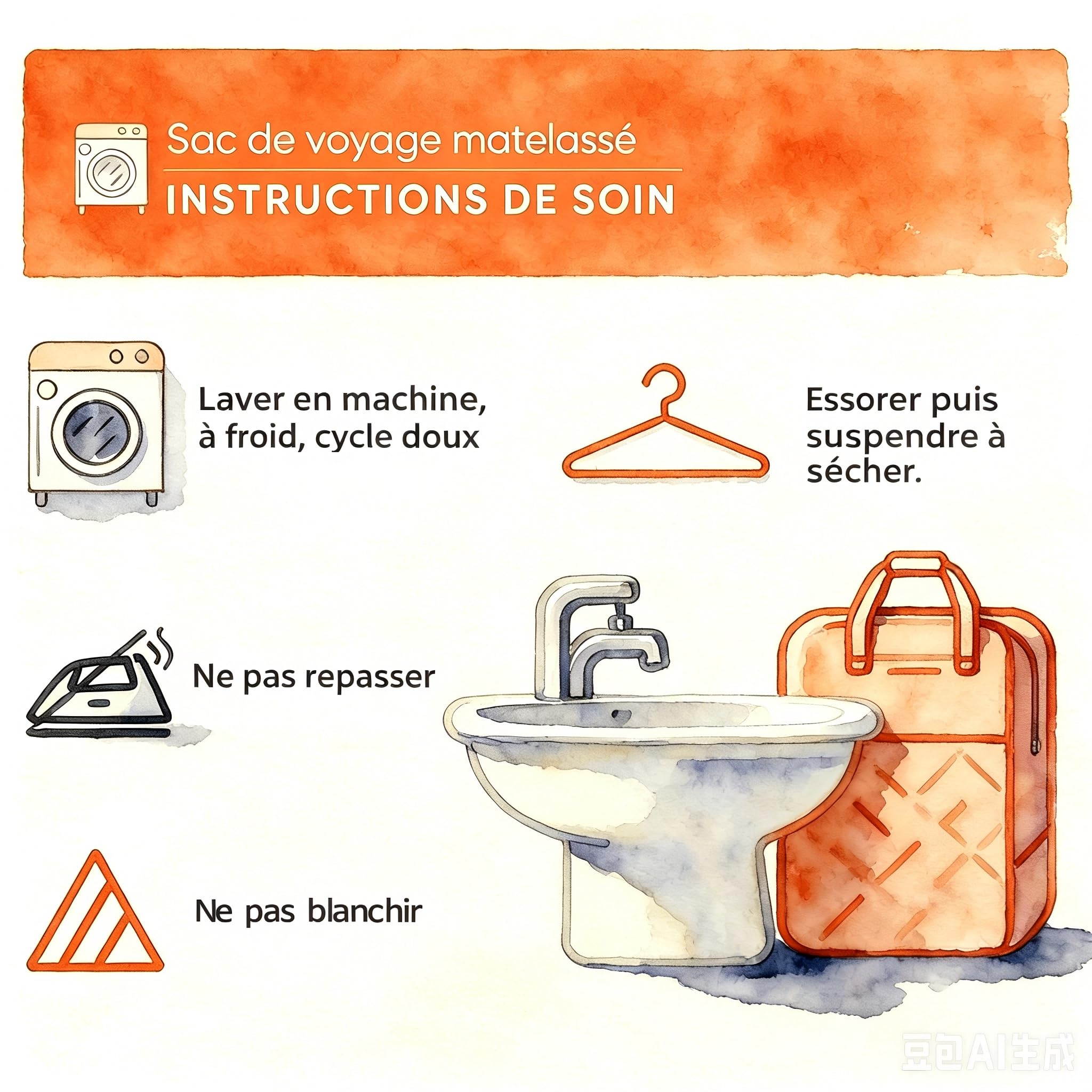 Sac de voyage matelassé
INSTRUCTIONS DE SOIN

Laver en machine, à froid, cycle doux

Essorer puis suspendre à sécher.

Ne pas repasser

Ne pas blanchir

豆包AI生成