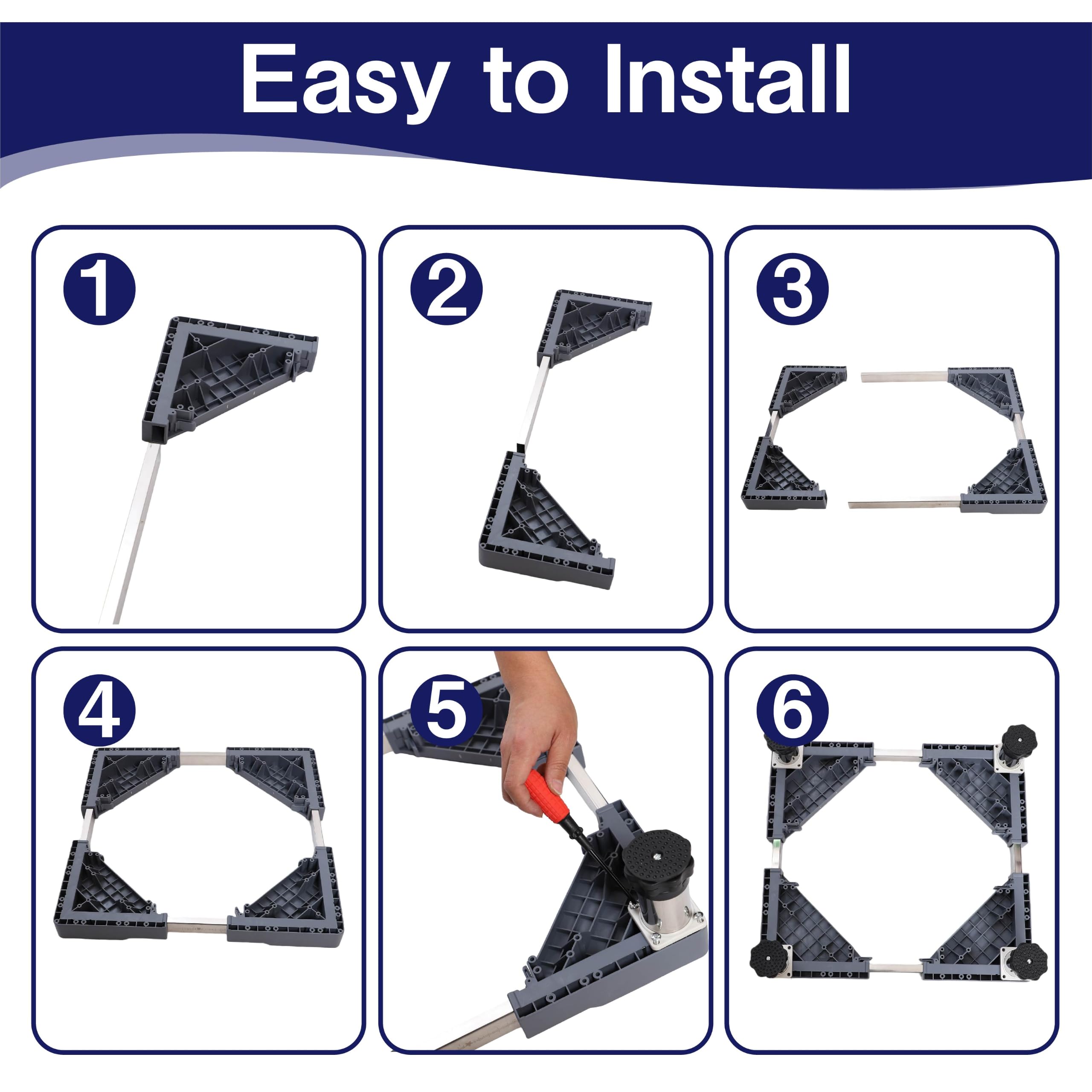 Easy to Install

1

2

3

4

5

6