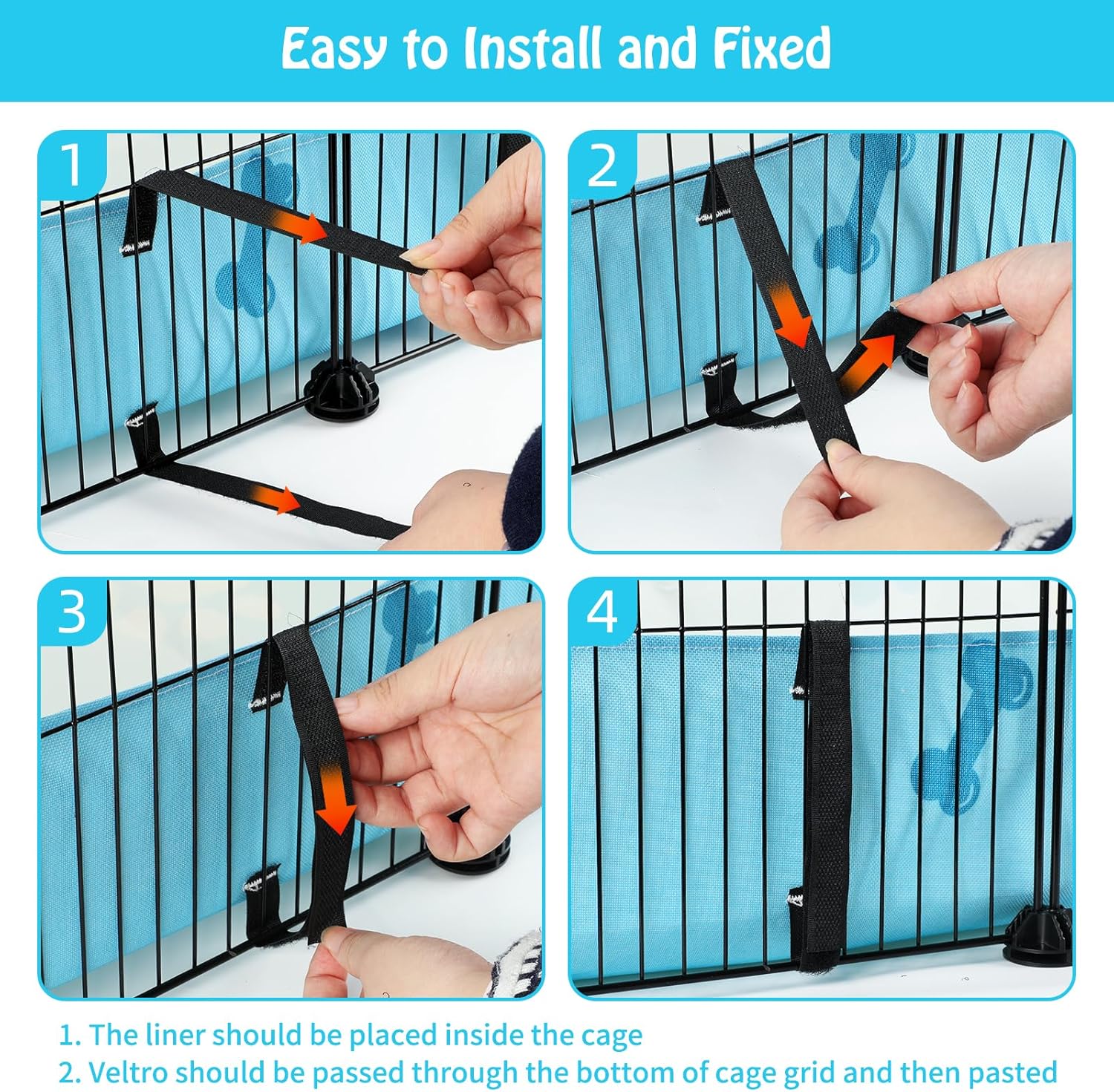 Easy to Install and Fixed

1

2

3

4

1. The liner should be placed inside the cage
2. Veltro should be passed through the bottom of cage grid and then pasted