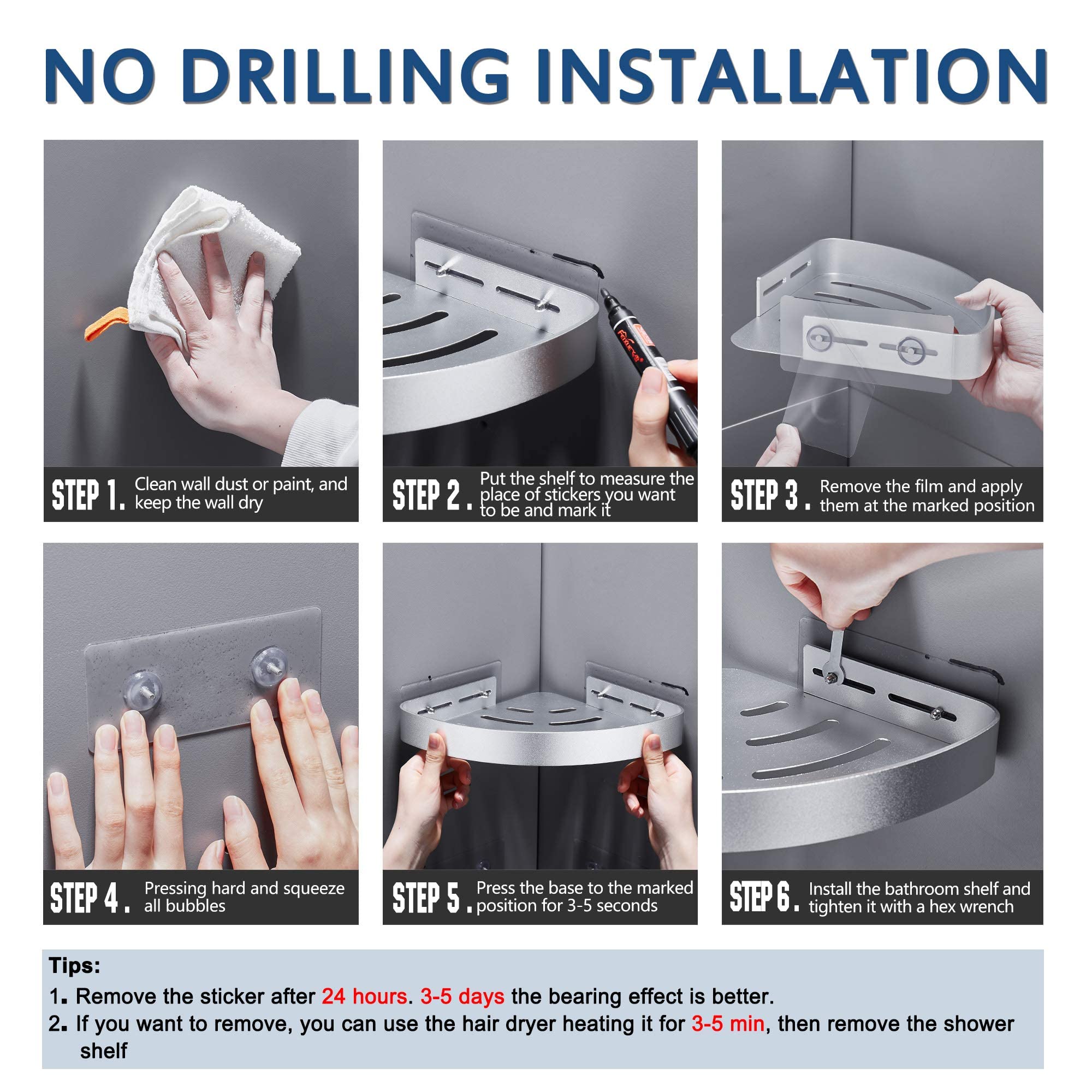 NO DRILLING INSTALLATION

STEP 1. Clean wall dust or paint, and keep the wall dry

STEP 2. Put the shelf to measure the place of stickers you want to be and mark it

STEP 3. Remove the film and apply them at the marked position

STEP 4. Pressing hard and squeeze all bubbles

STEP 5. Press the base to the marked position for 3-5 seconds

STEP 6. Install the bathroom shelf and tighten it with a hex wrench

Tips:
1. Remove the sticker after 24 hours. 3-5 days the bearing effect is better.
2. If you want to remove, you can use the hair dryer heating it for 3-5 min, then remove the shower shelf