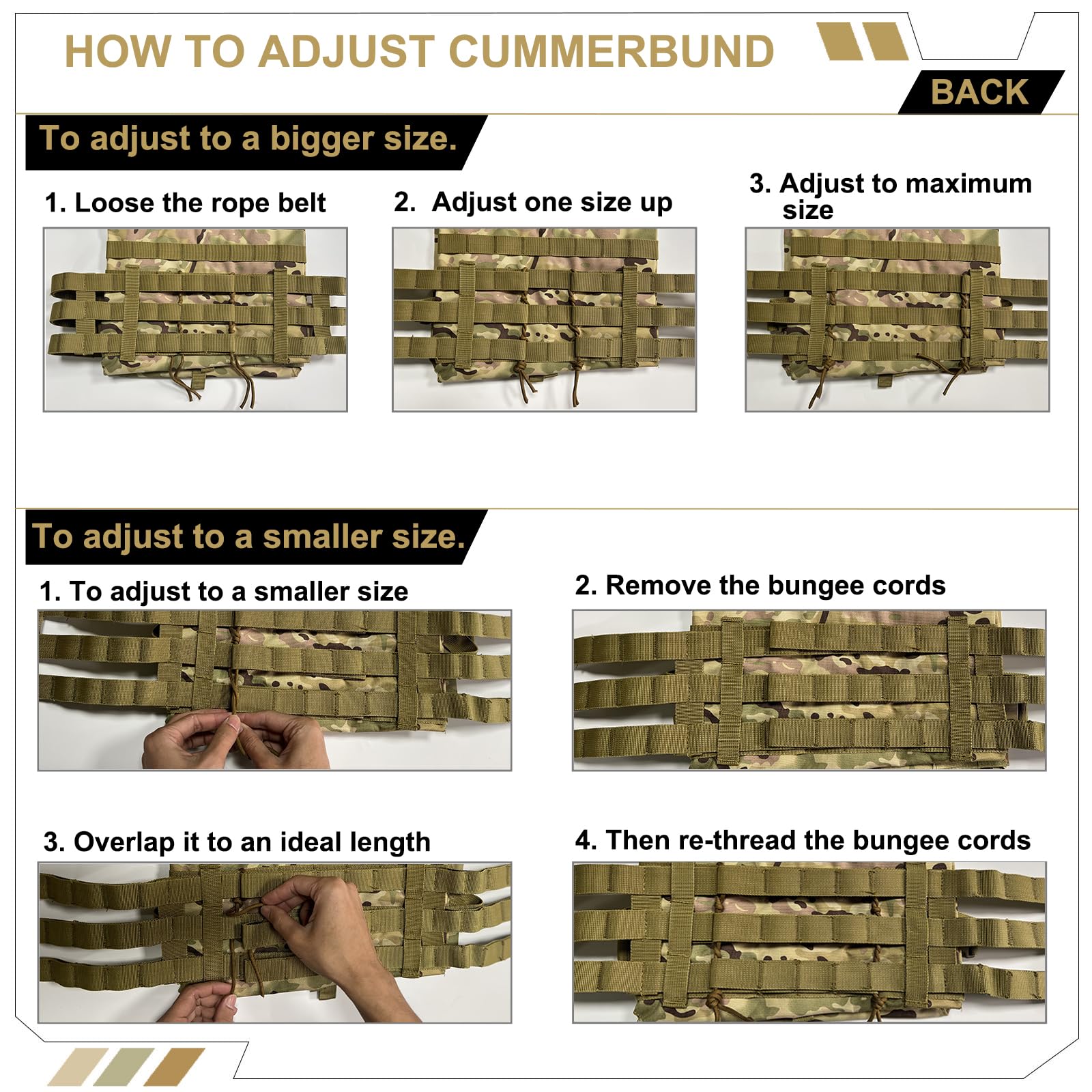 HOW TO ADJUST CUMMERBUND

BACK

To adjust to a bigger size.

1. Loose the rope belt

2. Adjust one size up

3. Adjust to maximum size

To adjust to a smaller size.

1. To adjust to a smaller size

2. Remove the bungee cords

3. Overlap it to an ideal length

4. Then re-thread the bungee cords