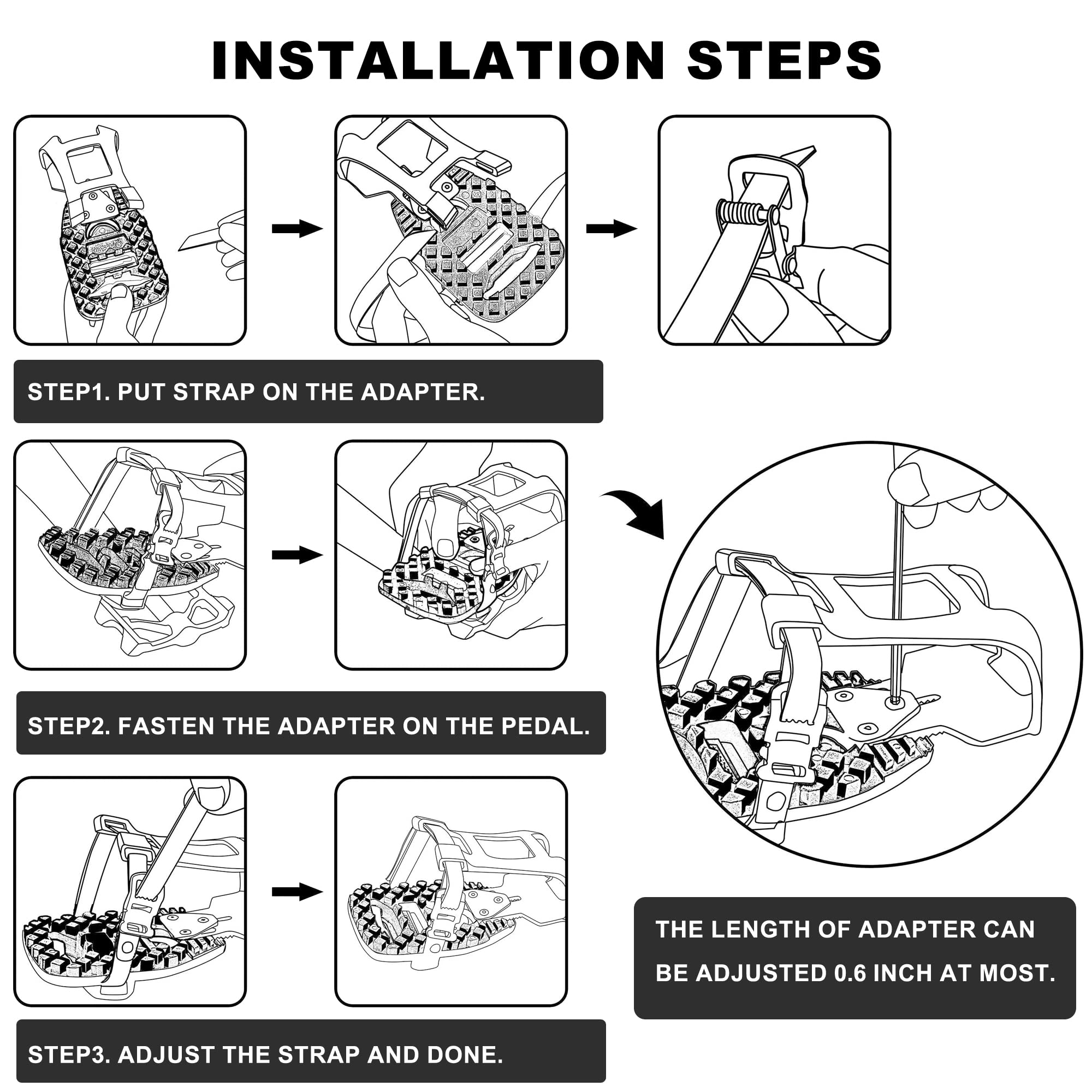 INSTALLATION STEPS

STEP1. PUT STRAP ON THE ADAPTER.

STEP2. FASTEN THE ADAPTER ON THE PEDAL.

STEP3. ADJUST THE STRAP AND DONE.

THE LENGTH OF ADAPTER CAN BE ADJUSTED 0.6 INCH AT MOST.