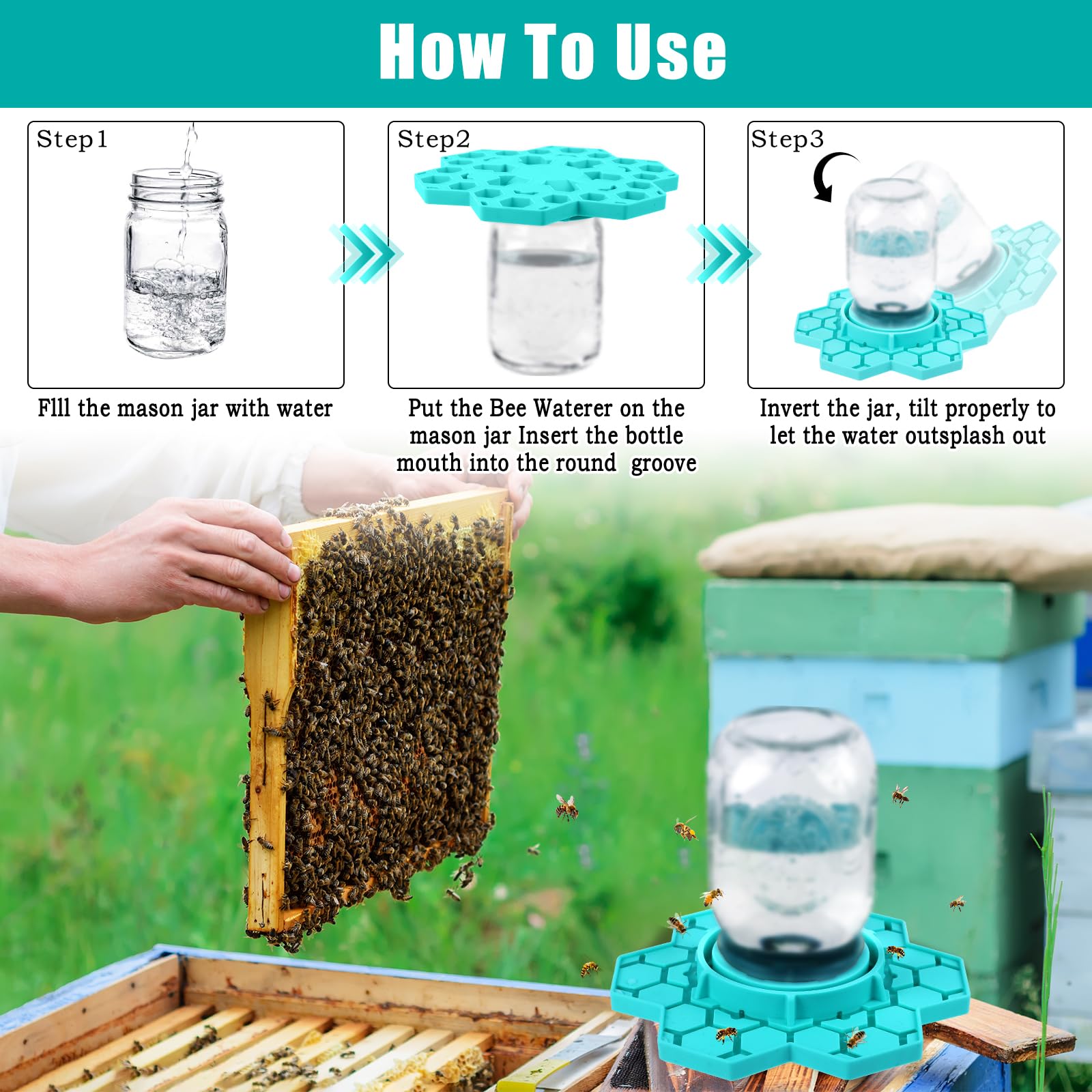 How To Use

Step1

Flll the mason jar with water

Step2

Put the Bee Waterer on the mason jar Insert the bottle mouth into the round groove

Step3

Invert the jar, tilt properly to let the water outsplash out