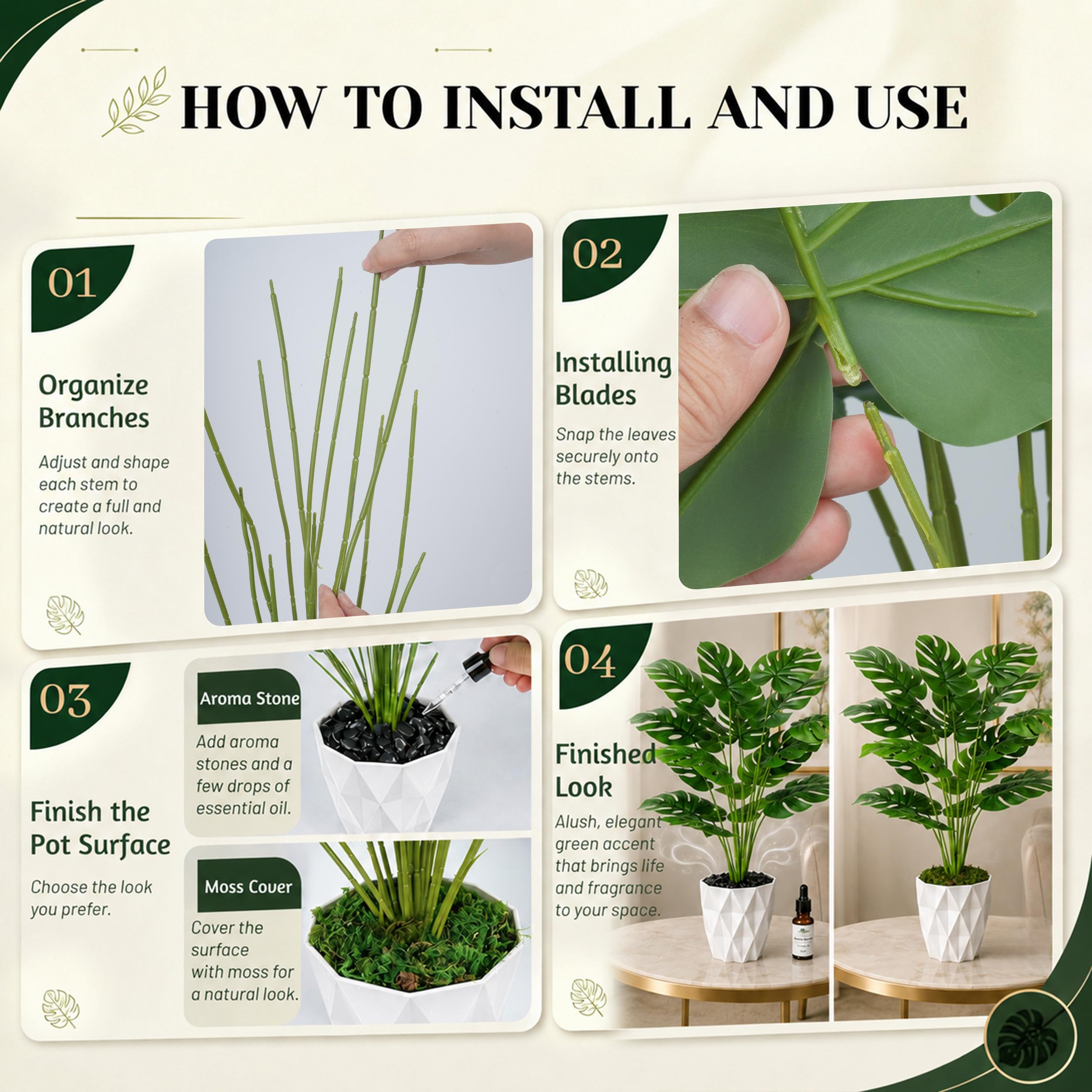 HOW TO INSTALL AND USE

01

Organize Branches

Adjust and shape each stem to create a full and natural look.

02

Installing Blades

Snap the leaves securely onto the stems.

03

Finish the Pot Surface

Choose the look you prefer.

Aroma Stone

Add aroma stones and a few drops of essential oil.

Moss Cover

Cover the surface with moss for a natural look.

04

Finished Look

Alush, elegant green accent that brings life and fragrance to your space.