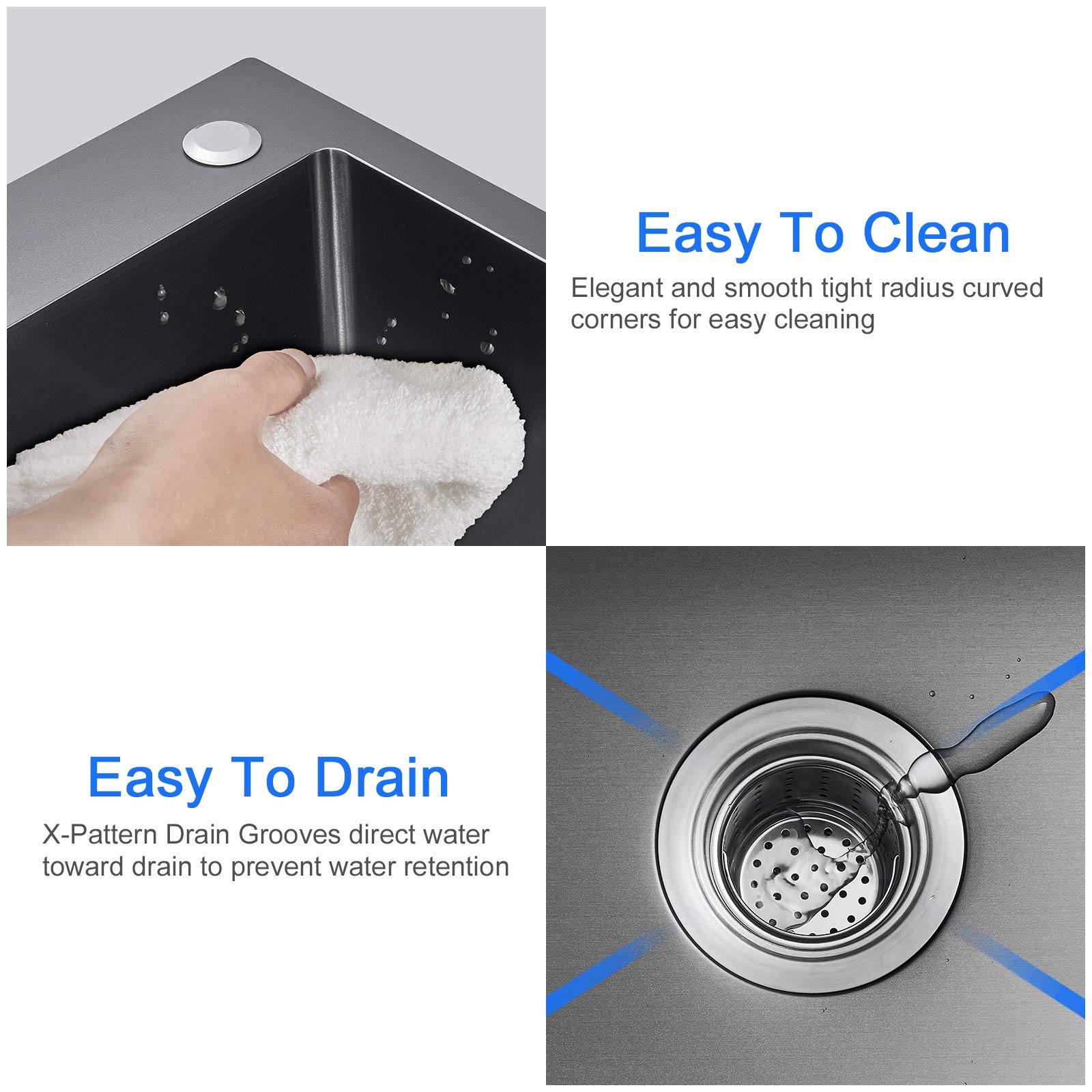 Easy To Clean

Elegant and smooth tight radius curved corners for easy cleaning

Easy To Drain

X-Pattern Drain Grooves direct water toward drain to prevent water retention