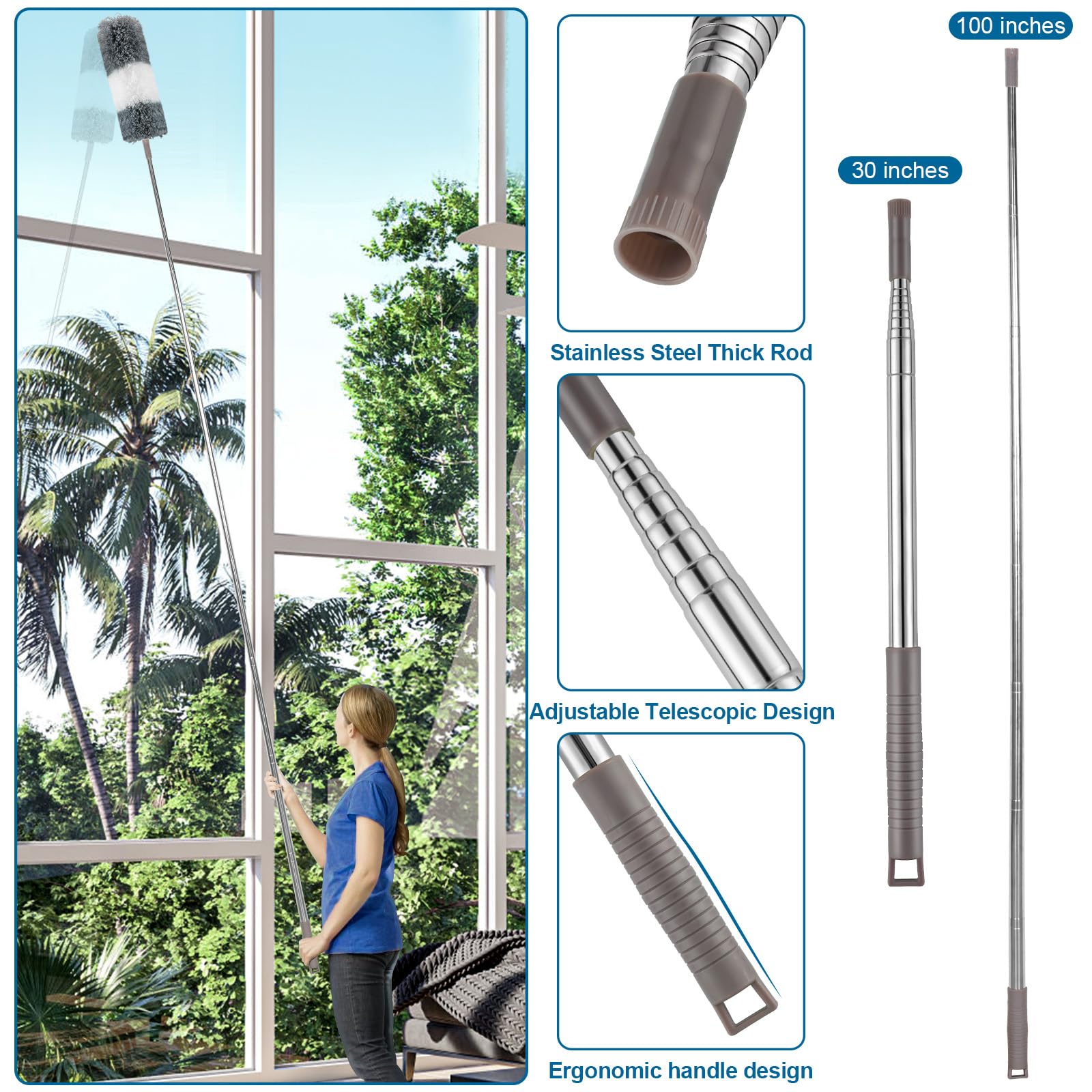 Stainless Steel Thick Rod

Adjustable Telescopic Design

Ergonomic handle design

30 inches

100 inches