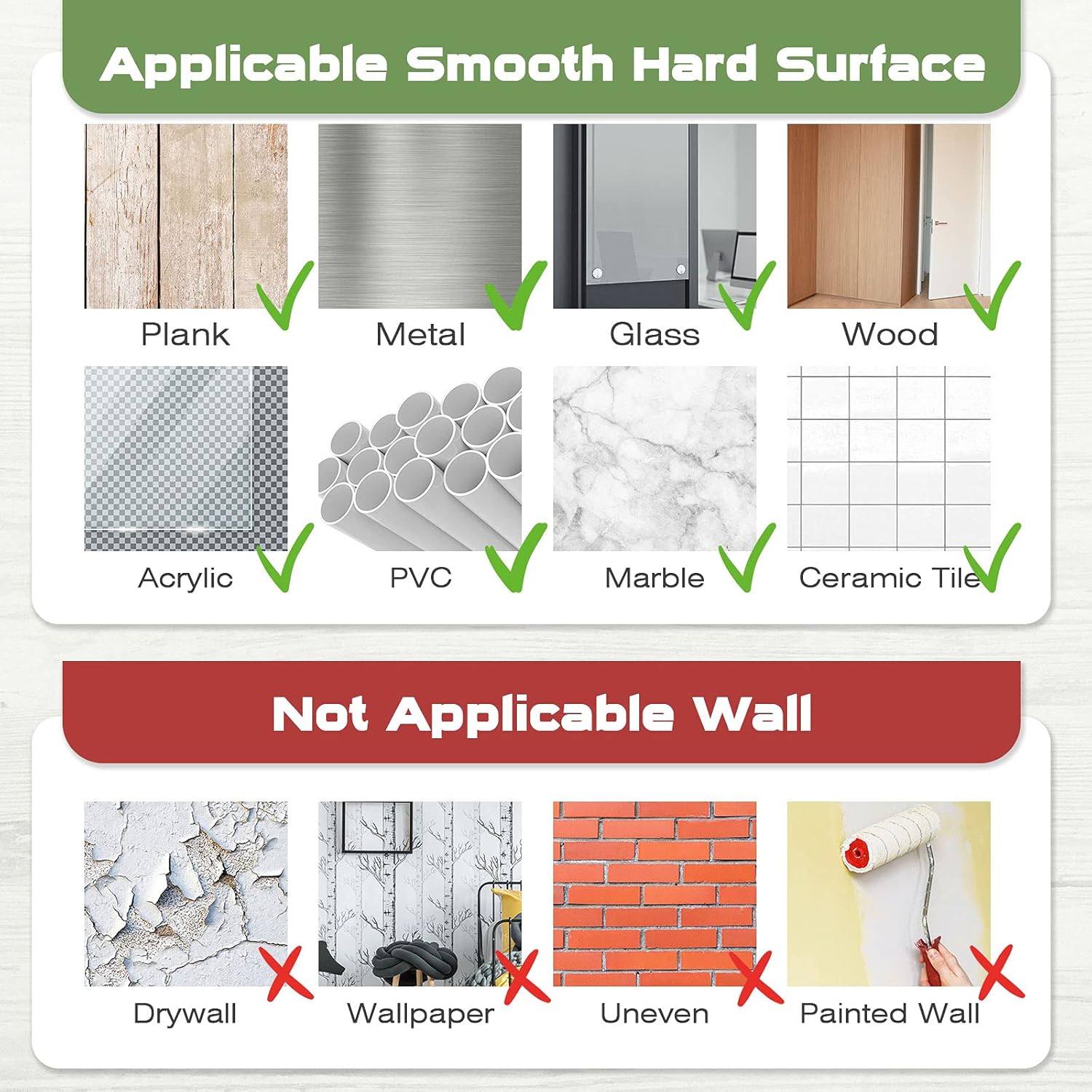 Applicable Smooth Hard Surface

Plank

Metal

Glass

Wood

Acrylic

PVC

Marble

Ceramic Tile

Not Applicable Wall

Drywall

Wallpaper

Uneven

Painted Wall