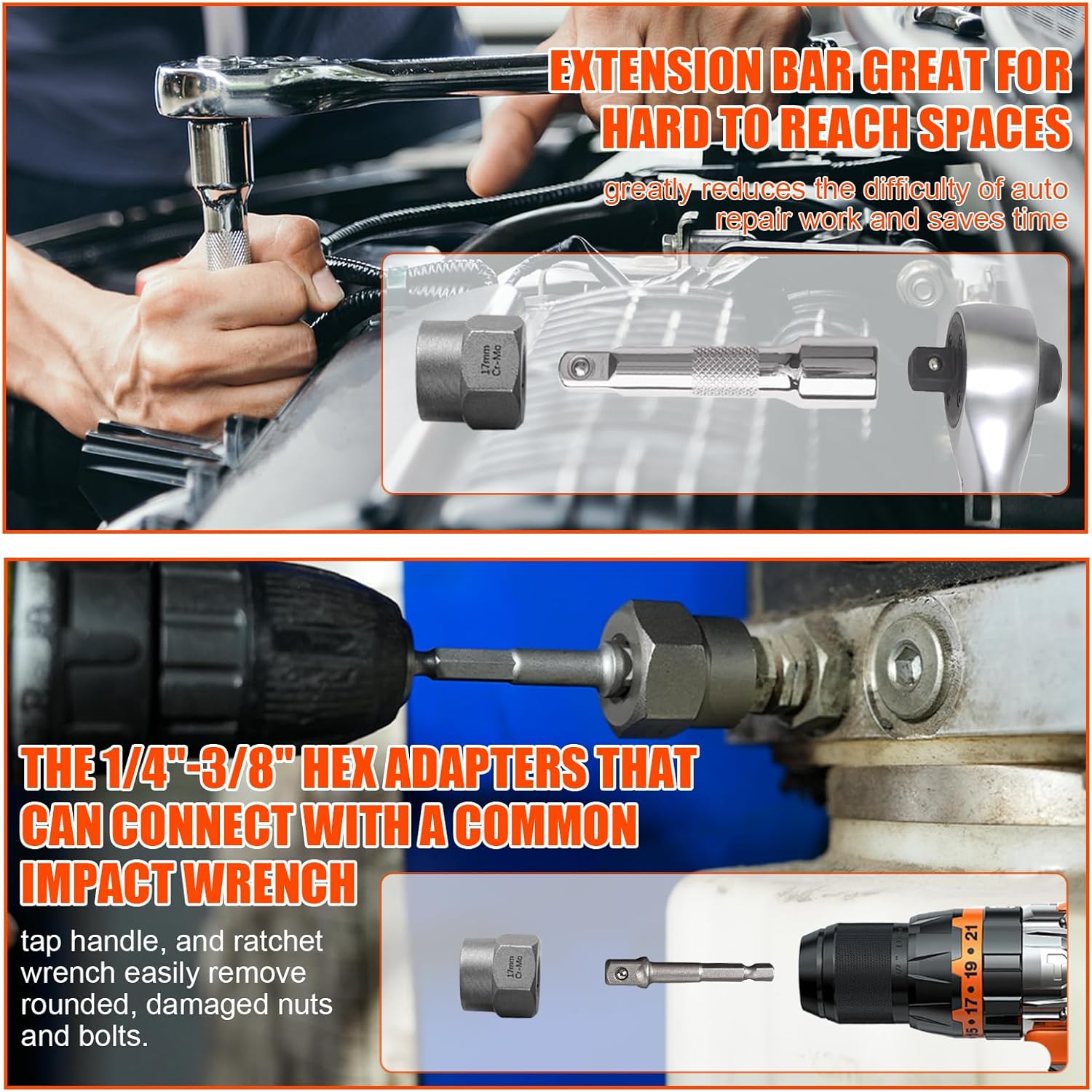 EXTENSION BAR GREAT FOR HARD TO REACH SPACES

greatly reduces the difficulty of auto repair work and saves time

17mm Cr-Mo

THE 1/4"-3/8" HEX ADAPTERS THAT CAN CONNECT WITH A COMMON IMPACT WRENCH

tap handle, and ratchet wrench easily remove rounded, damaged nuts and bolts.

17mm Cr-Mo

15 17 19 21