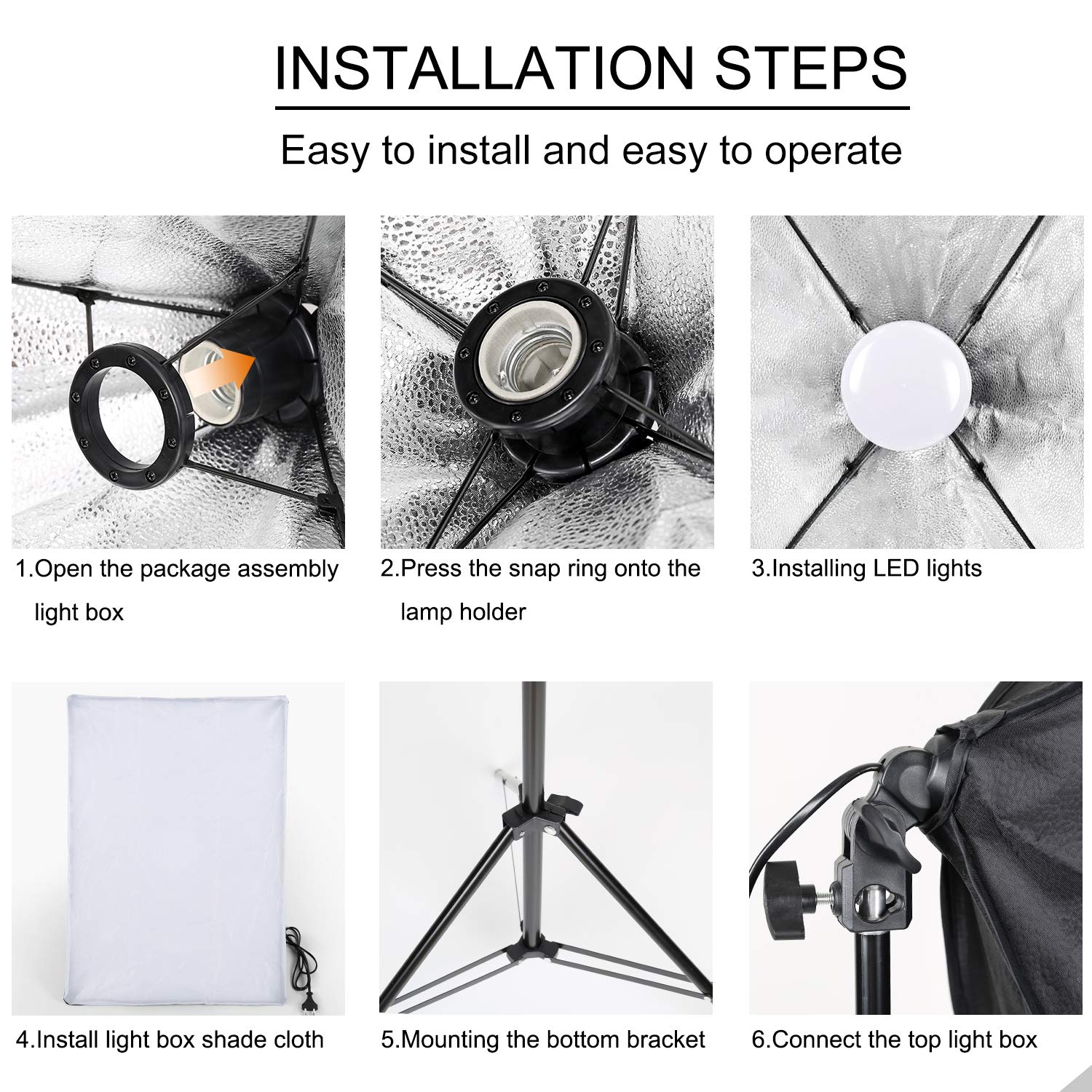 INSTALLATION STEPS

Easy to install and easy to operate

1.Open the package assembly light box

2.Press the snap ring onto the lamp holder

3.Installing LED lights

4.Install light box shade cloth

5.Mounting the bottom bracket

6.Connect the top light box