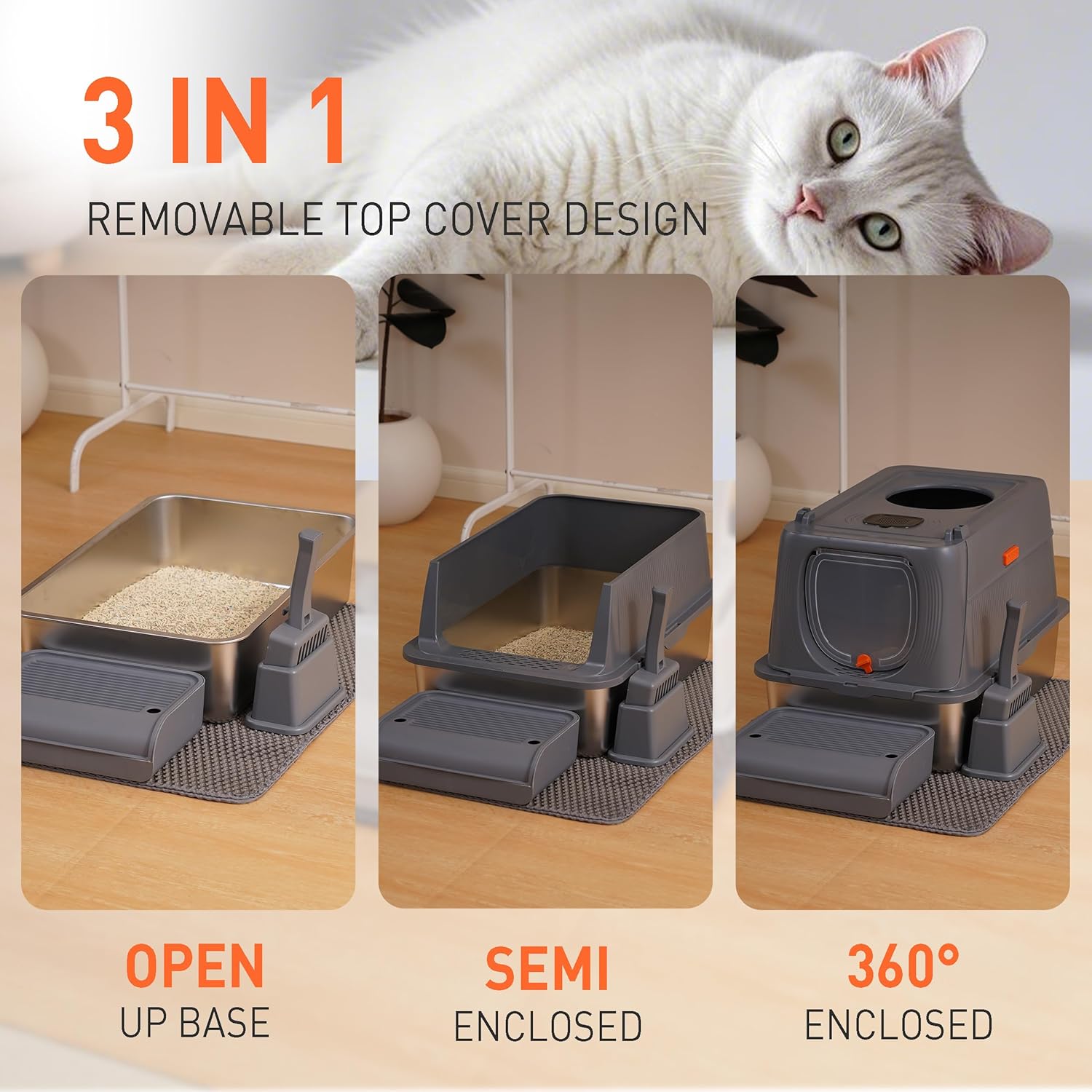 3 IN 1

REMOVABLE TOP COVER DESIGN

OPEN
UP BASE

SEMI
ENCLOSED

360°
ENCLOSED