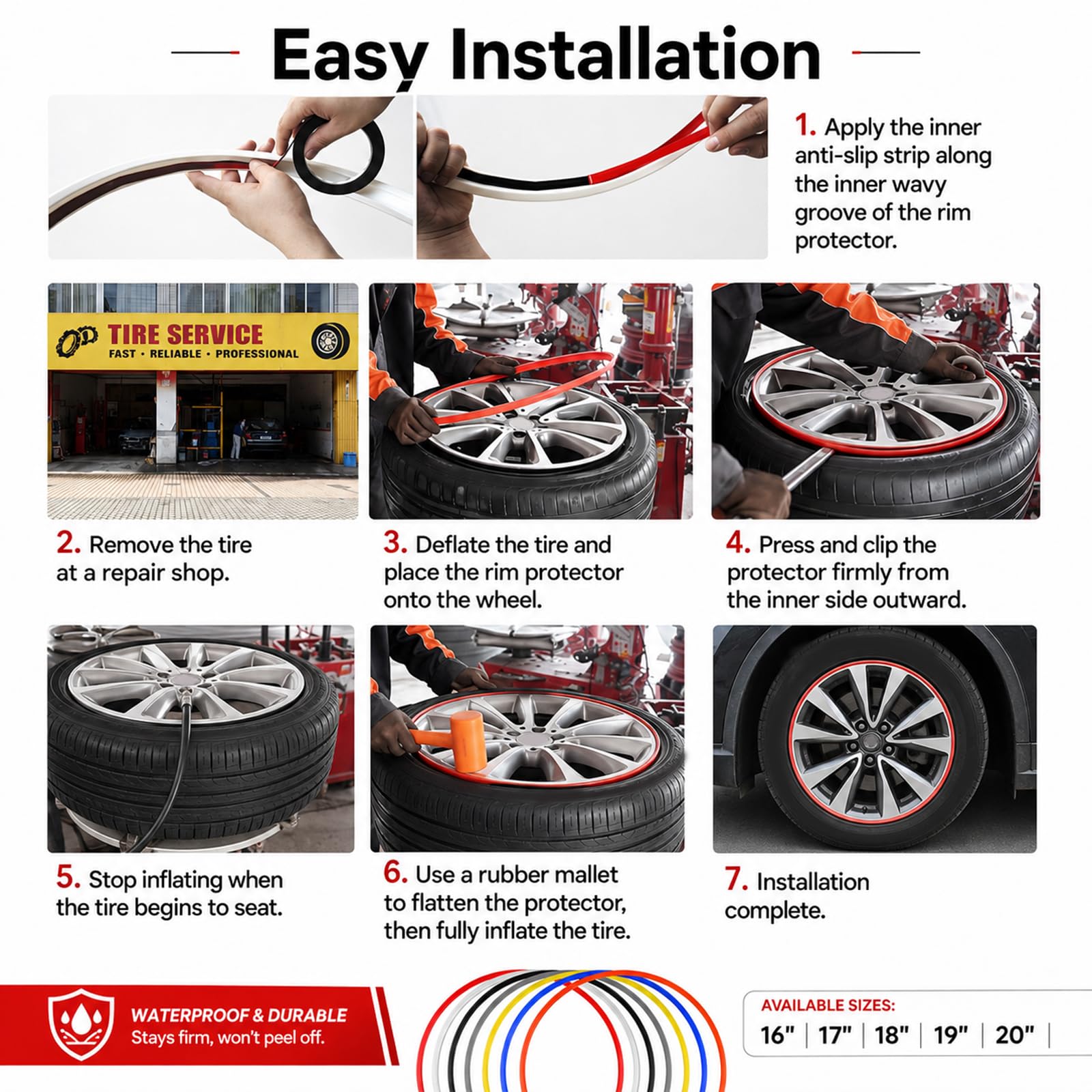 Easy Installation

1. Apply the inner anti-slip strip along the inner wavy groove of the rim protector.

TIRE SERVICE
FAST · RELIABLE · PROFESSIONAL

2. Remove the tire at a repair shop.

3. Deflate the tire and place the rim protector onto the wheel.

4. Press and clip the protector firmly from the inner side outward.

5. Stop inflating when the tire begins to seat.

6. Use a rubber mallet to flatten the protector, then fully inflate the tire.

7. Installation complete.

WATERPROOF & DURABLE
Stays firm, won't peel off.

AVAILABLE SIZES:
16" | 17" | 18" | 19" | 20" |