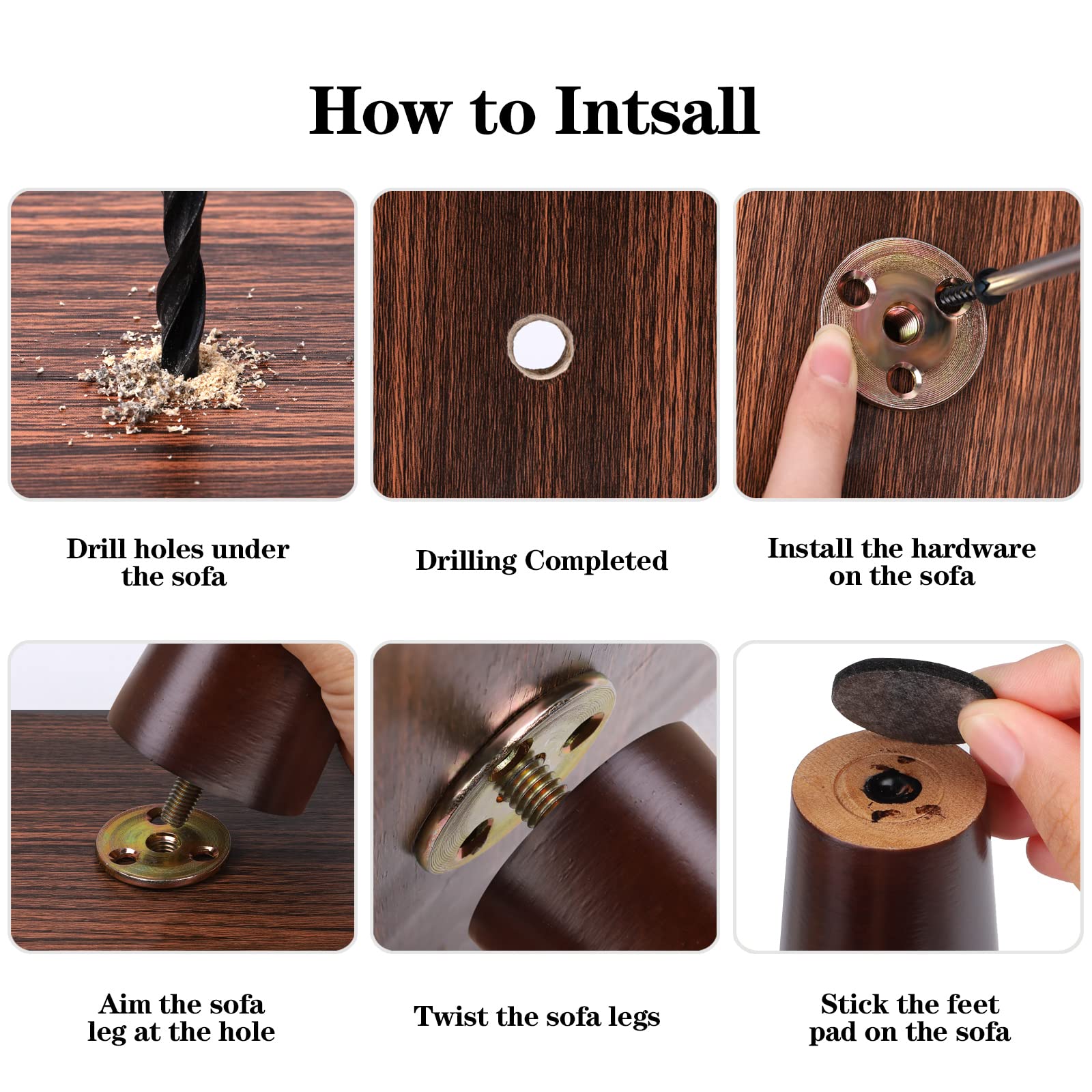 How to Intsall

Drill holes under the sofa

Drilling Completed

Install the hardware on the sofa

Aim the sofa leg at the hole

Twist the sofa legs

Stick the feet pad on the sofa