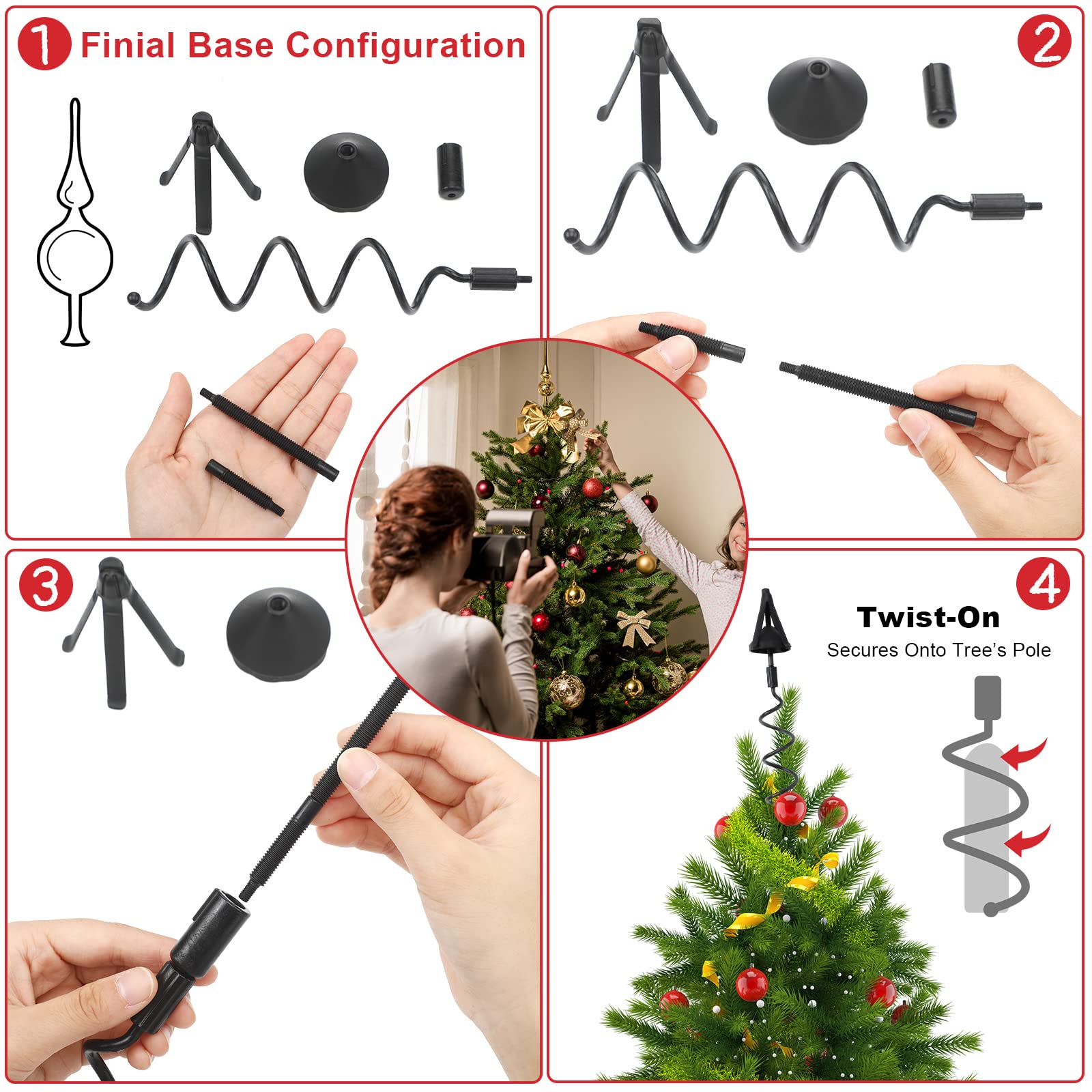 1 Finial Base Configuration

2

3

4

Twist-On
Secures Onto Tree's Pole