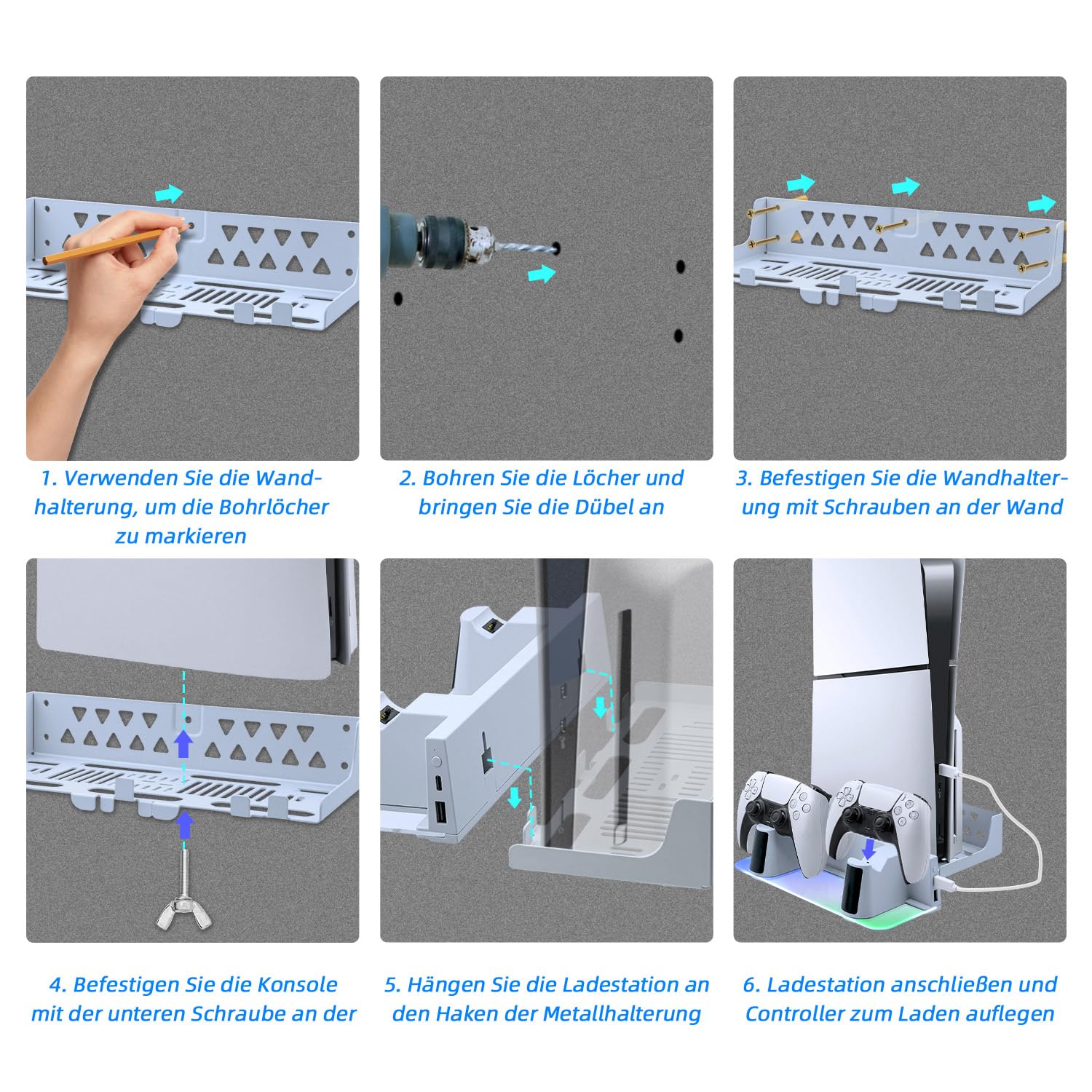 1. Verwenden Sie die Wandhalterung, um die Bohrlöcher zu markieren

2. Bohren Sie die Löcher und bringen Sie die Dübel an

3. Befestigen Sie die Wandhalterung mit Schrauben an der Wand

4. Befestigen Sie die Konsole mit der unteren Schraube an der

5. Hängen Sie die Ladestation an den Haken der Metallhalterung

6. Ladestation anschließen und Controller zum Laden auflegen