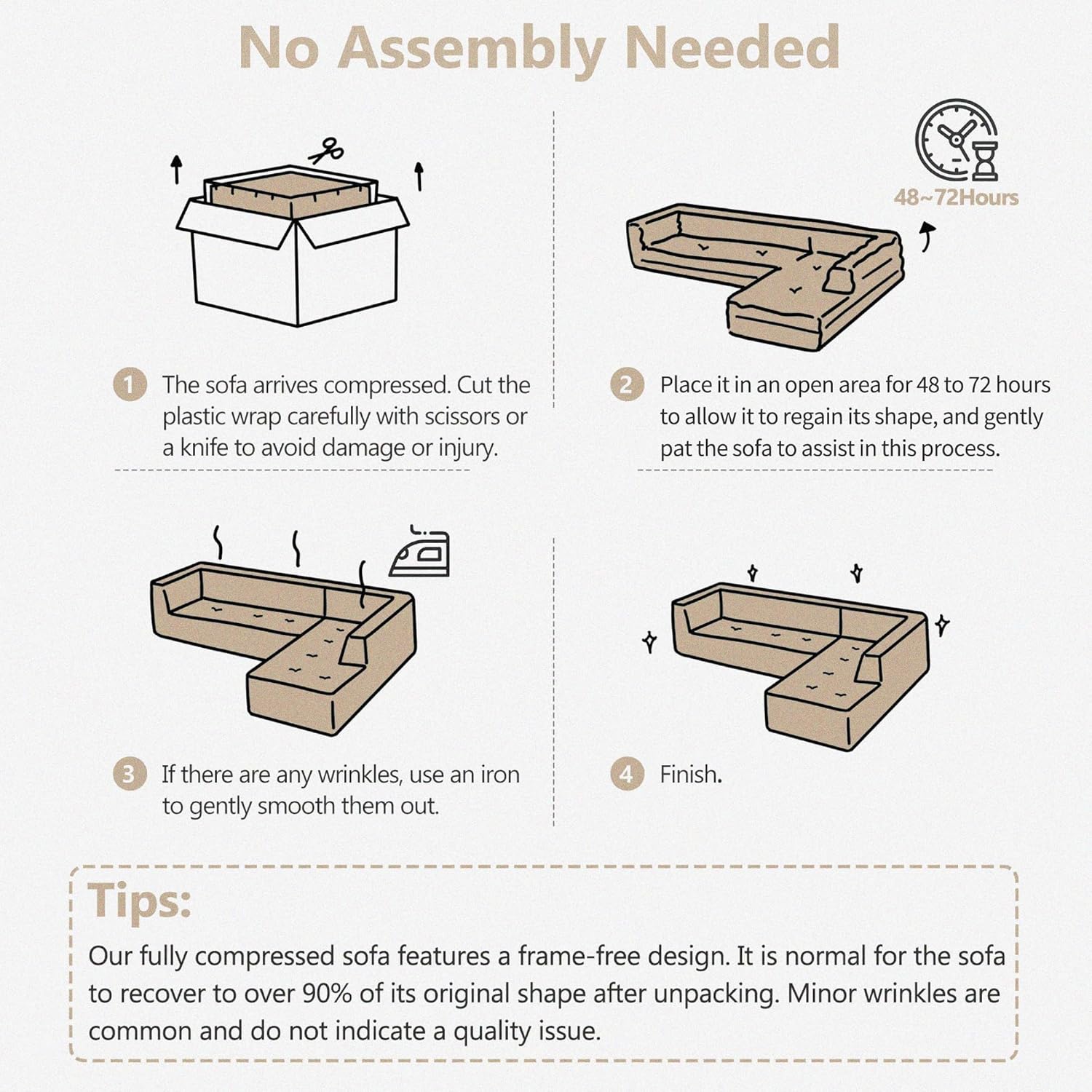 No Assembly Needed

48~72Hours

1 The sofa arrives compressed. Cut the plastic wrap carefully with scissors or a knife to avoid damage or injury.

2 Place it in an open area for 48 to 72 hours to allow it to regain its shape, and gently pat the sofa to assist in this process.

3 If there are any wrinkles, use an iron to gently smooth them out.

4 Finish.

Tips:

Our fully compressed sofa features a frame-free design. It is normal for the sofa to recover to over 90% of its original shape after unpacking. Minor wrinkles are common and do not indicate a quality issue.