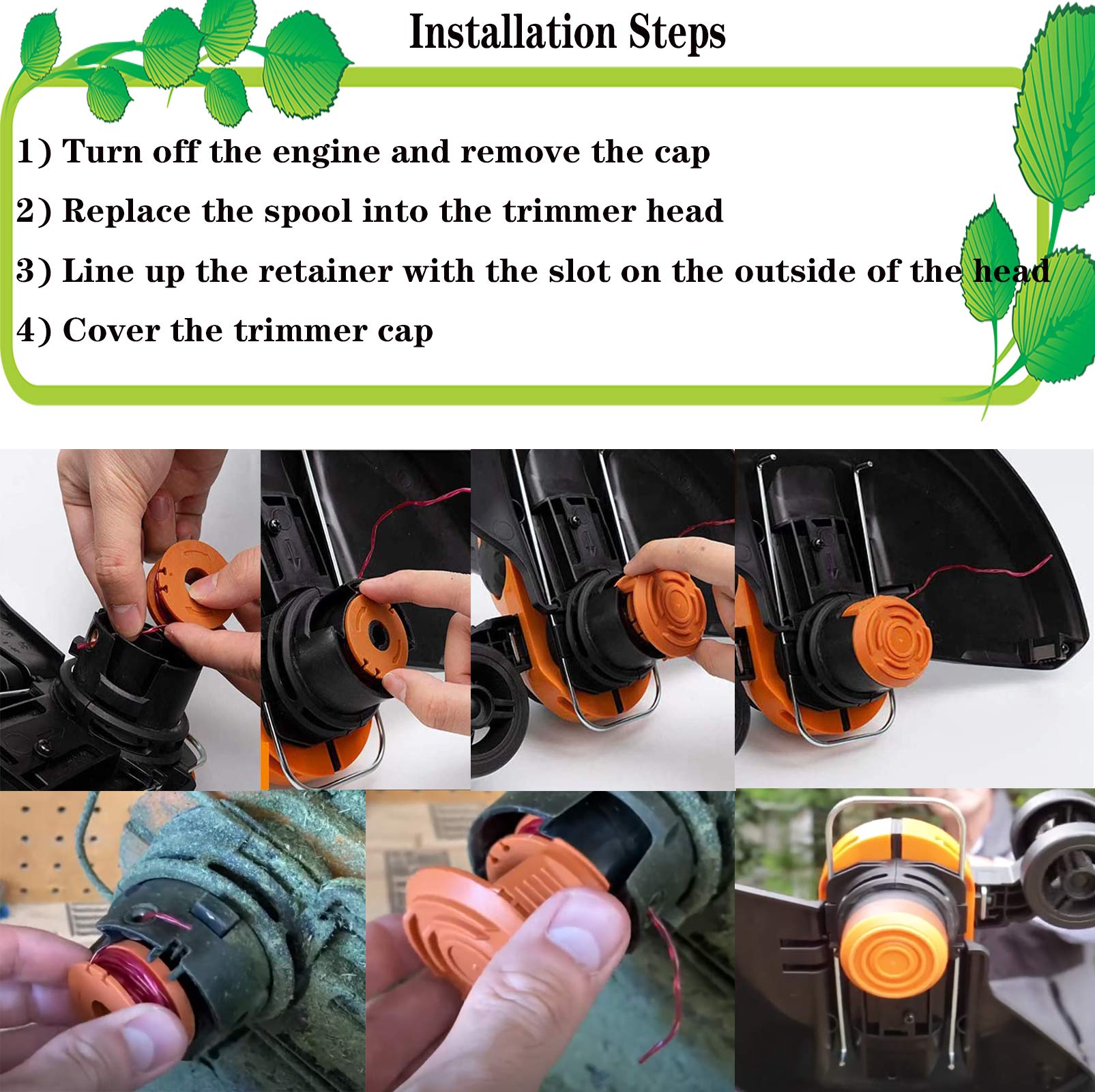 Installation Steps

1) Turn off the engine and remove the cap

2) Replace the spool into the trimmer head

3) Line up the retainer with the slot on the outside of the head

4) Cover the trimmer cap