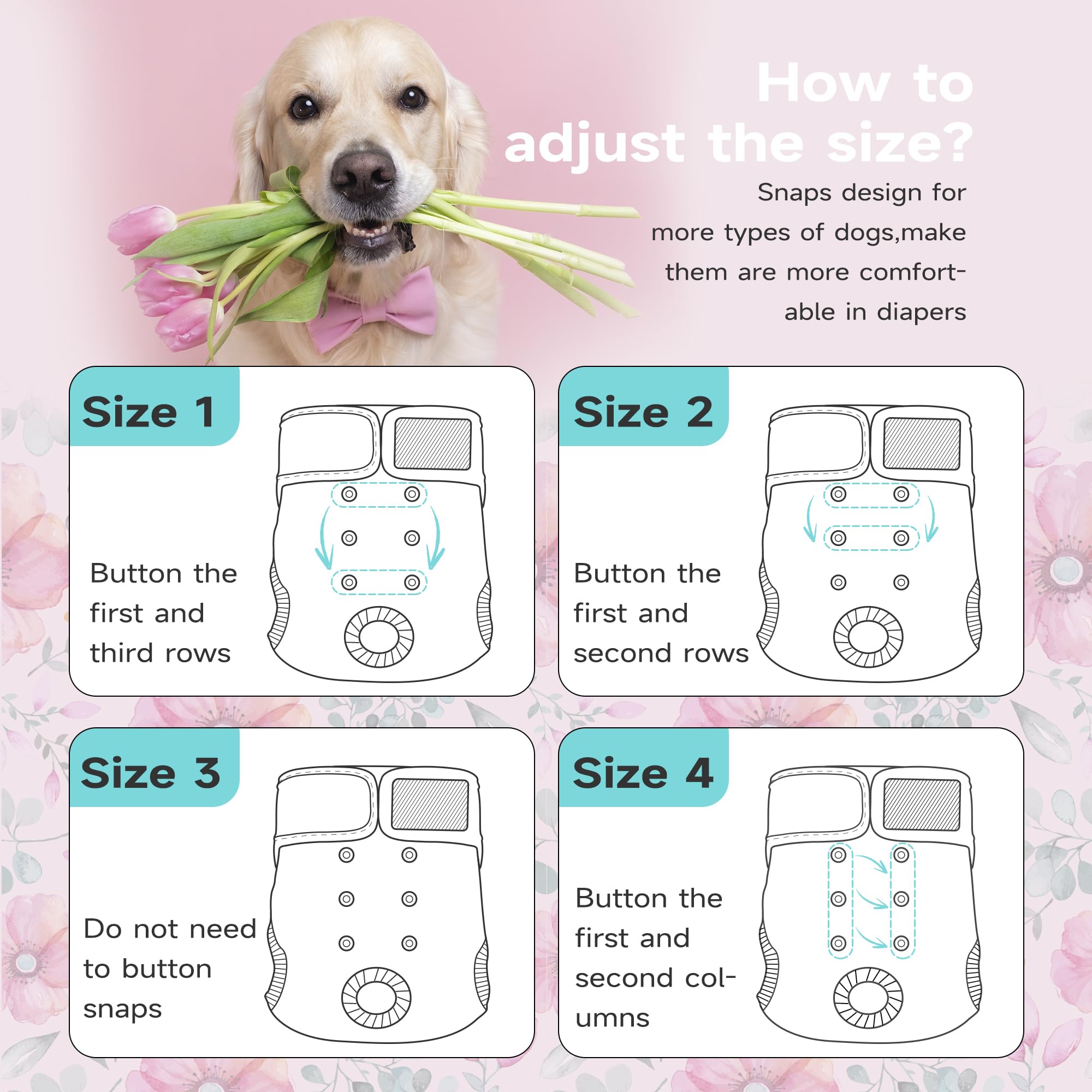 How to adjust the size?

Snaps design for more types of dogs,make them are more comfortable in diapers

Size 1

Button the first and third rows

Size 2

Button the first and second rows

Size 3

Do not need to button snaps

Size 4

Button the first and second columns