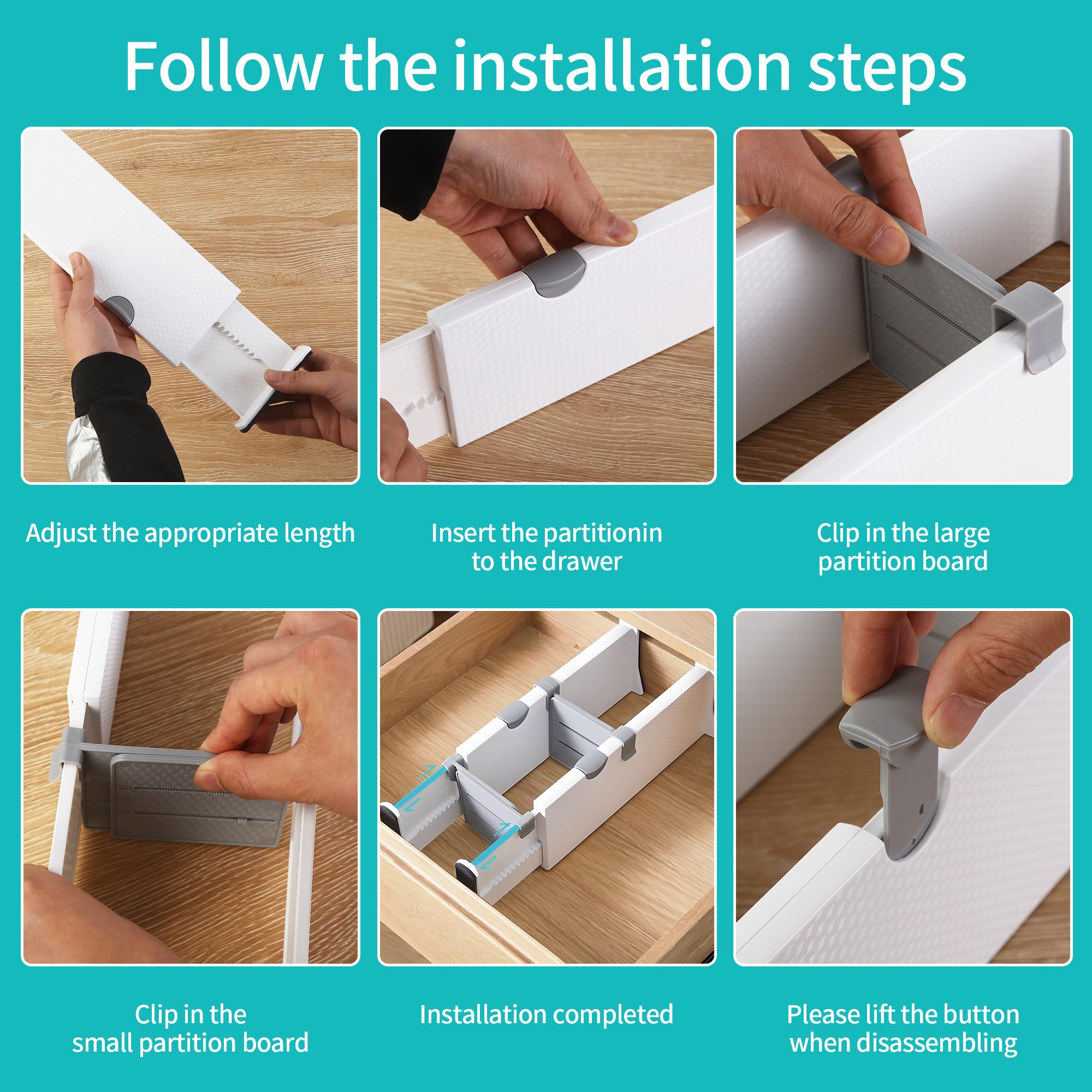 Follow the installation steps

Adjust the appropriate length

Insert the partitionin to the drawer

Clip in the large partition board

Clip in the small partition board

Installation completed

Please lift the button when disassembling